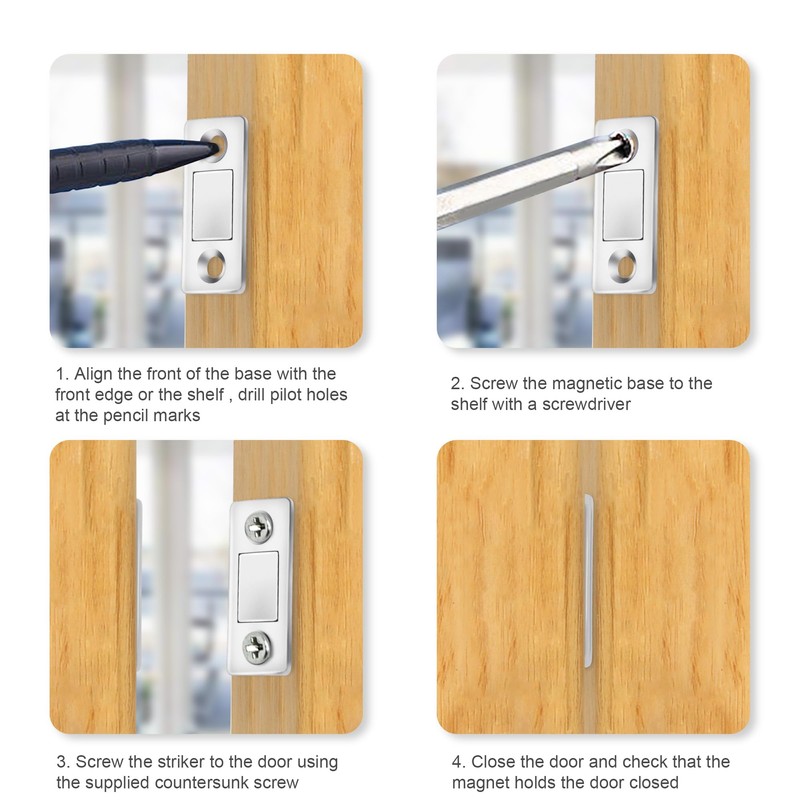 1. Align the front of the base with the front edge or the shelf , drill pilot holes at the pencil marks

2. Screw the magnetic base to the shelf with a screwdriver

3. Screw the striker to the door using the supplied countersunk screw

4. Close the door and check that the magnet holds the door closed