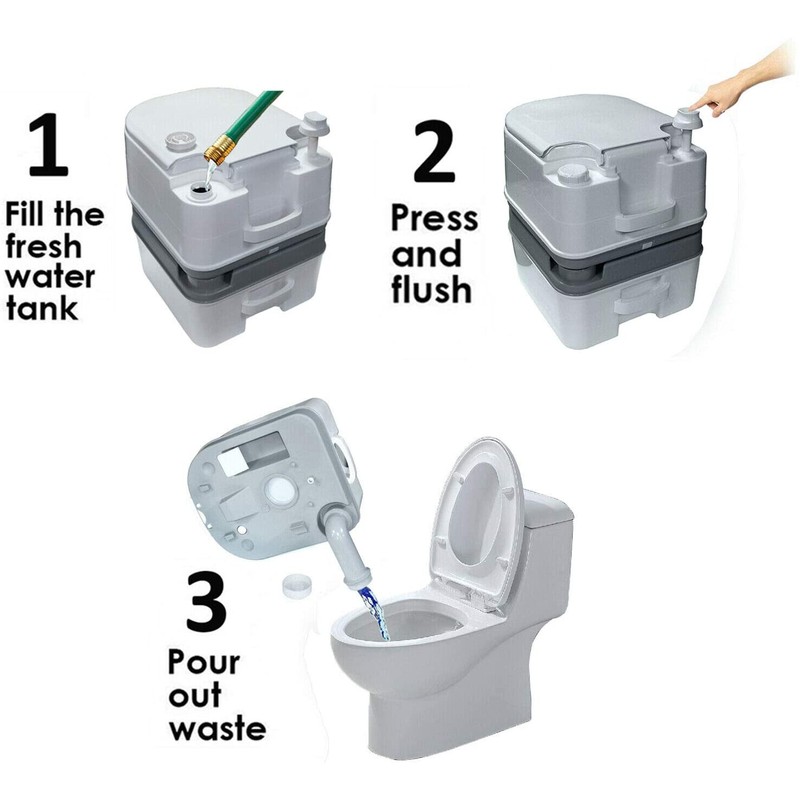 1
Fill the fresh water tank

2
Press and flush

3
Pour out waste