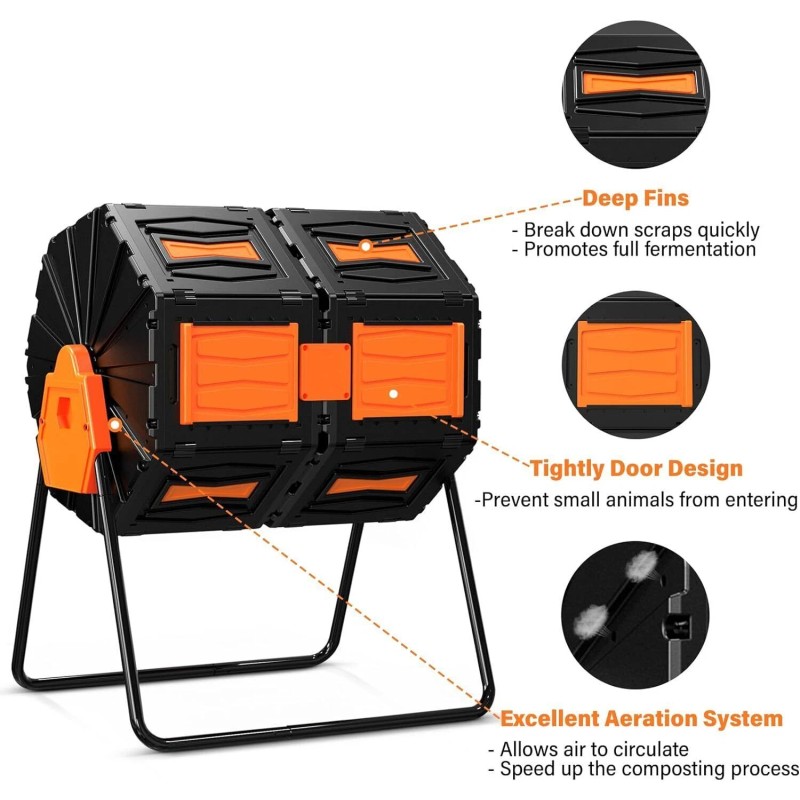 Deep Fins
- Break down scraps quickly
- Promotes full fermentation

Tightly Door Design
-Prevent small animals from entering

Excellent Aeration System
- Allows air to circulate
- Speed up the composting process