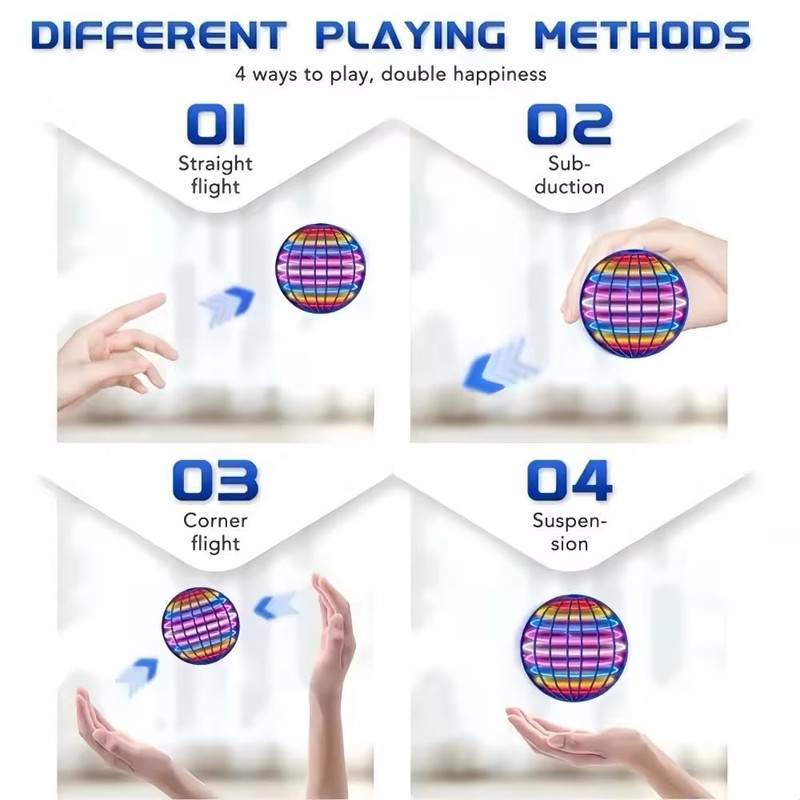 DIFFERENT PLAYING METHODS

4 ways to play, double happiness

01
Straight flight

02
Subduction

03
Corner flight

04
Suspension