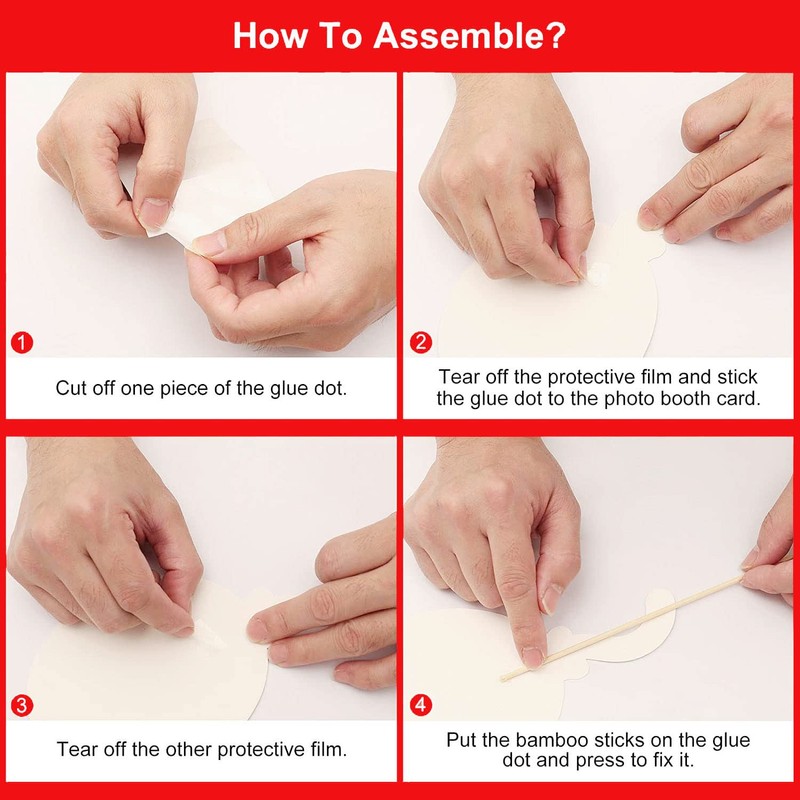 How To Assemble?

1

Cut off one piece of the glue dot.

2

Tear off the protective film and stick the glue dot to the photo booth card.

3

Tear off the other protective film.

4

Put the bamboo sticks on the glue dot and press to fix it.