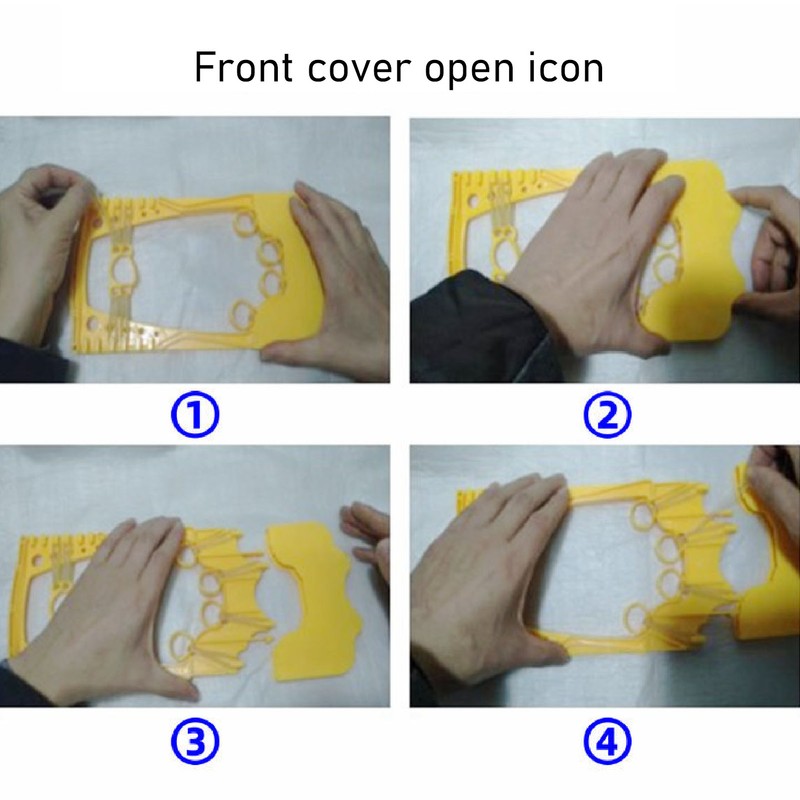 Front cover open icon

①

②

③

④