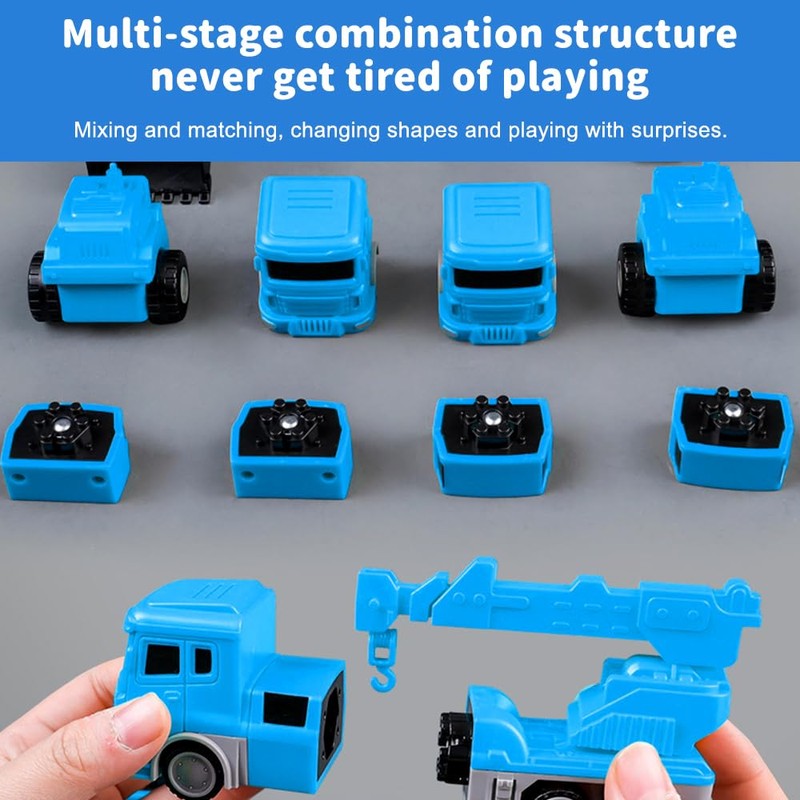 Multi-stage combination structure never get tired of playing

Mixing and matching, changing shapes and playing with surprises.