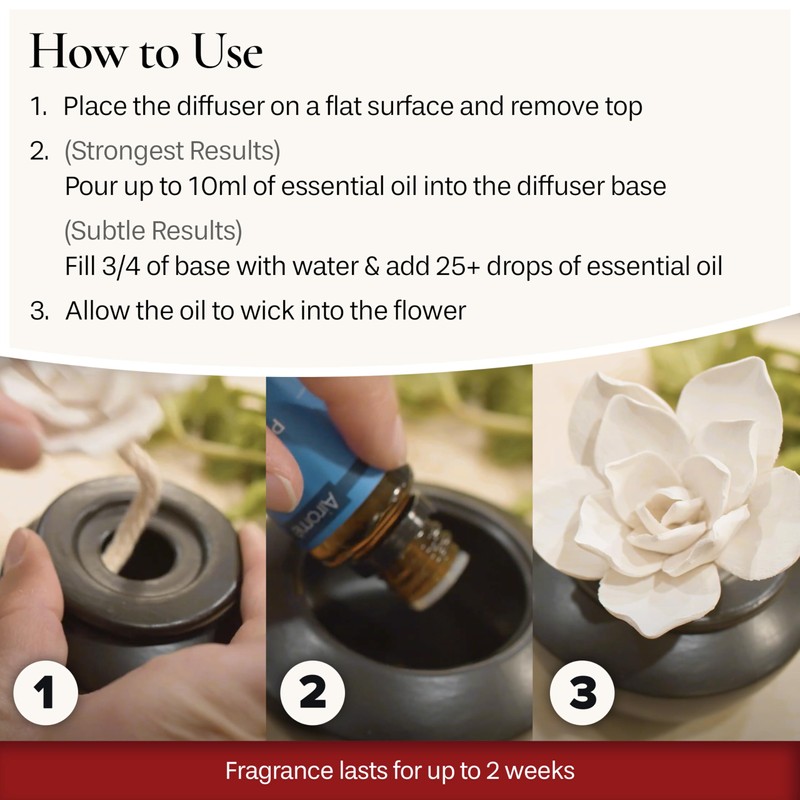 How to Use

1. Place the diffuser on a flat surface and remove top

2. (Strongest Results)
Pour up to 10ml of essential oil into the diffuser base

(Subtle Results)
Fill 3/4 of base with water & add 25+ drops of essential oil

3. Allow the oil to wick into the flower

Aroma

1

2

3

Fragrance lasts for up to 2 weeks