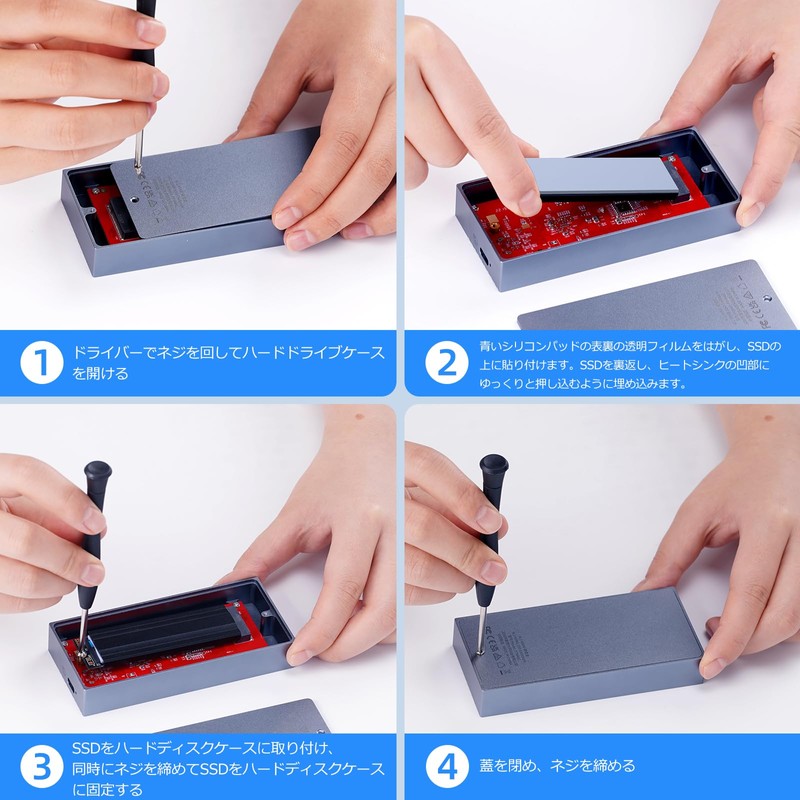 1 ドライバーでネジを回してハードドライブケースを開ける

2 青いシリコンパッドの表裏の透明フィルムをはがし、SSDの上に貼り付けます。SSDを裏返し、ヒートシンクの凹部にゆっくりと押し込むように埋め込みます。

3 SSDをハードディスクケースに取り付け、同時にネジを締めてSSDをハードディスクケースに固定する

4 蓋を閉め、ネジを締める