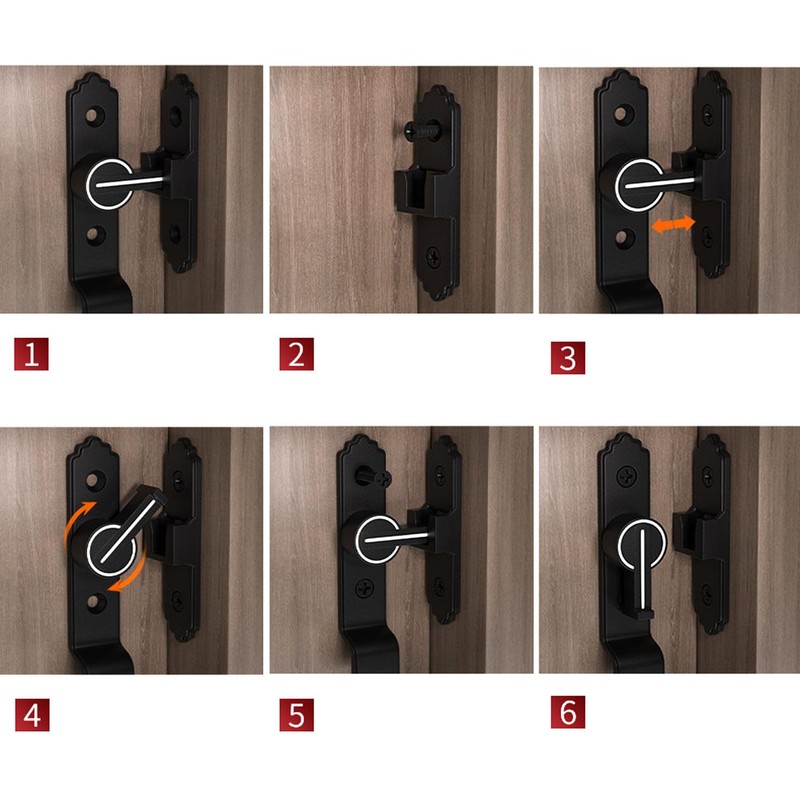 1

2

3

4

5

6