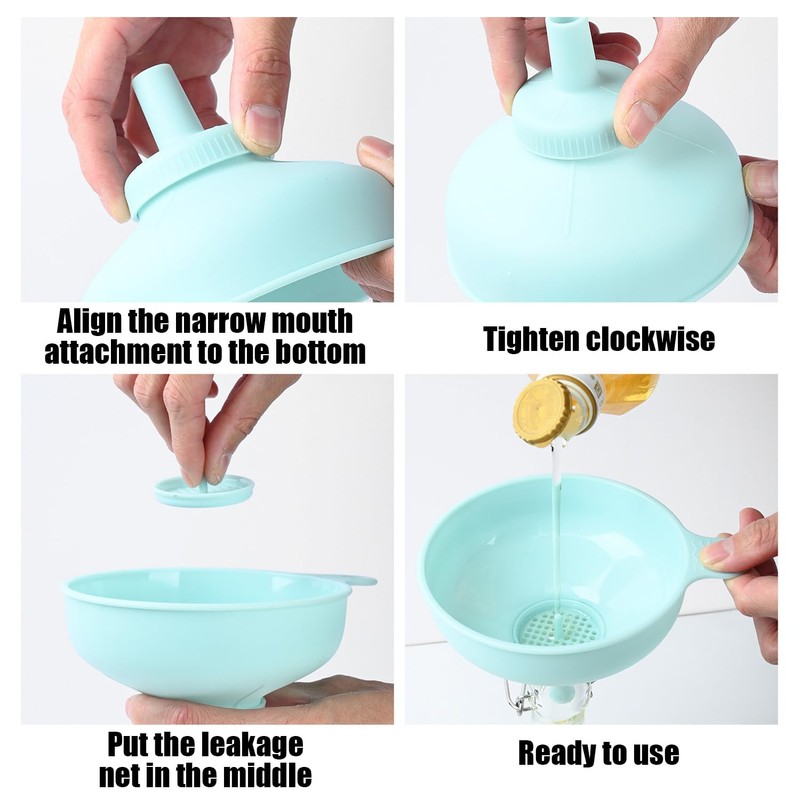 Align the narrow mouth attachment to the bottom

Tighten clockwise

Put the leakage net in the middle

Ready to use