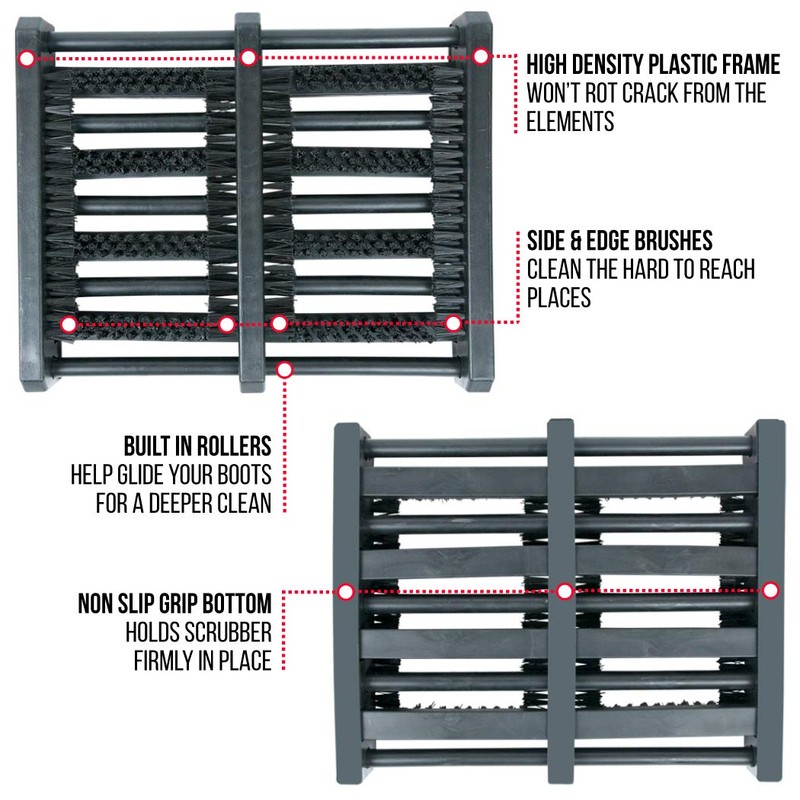 HIGH DENSITY PLASTIC FRAME
WON'T ROT CRACK FROM THE ELEMENTS

SIDE & EDGE BRUSHES
CLEAN THE HARD TO REACH PLACES

BUILT IN ROLLERS
HELP GLIDE YOUR BOOTS FOR A DEEPER CLEAN

NON SLIP GRIP BOTTOM
HOLDS SCRUBBER FIRMLY IN PLACE