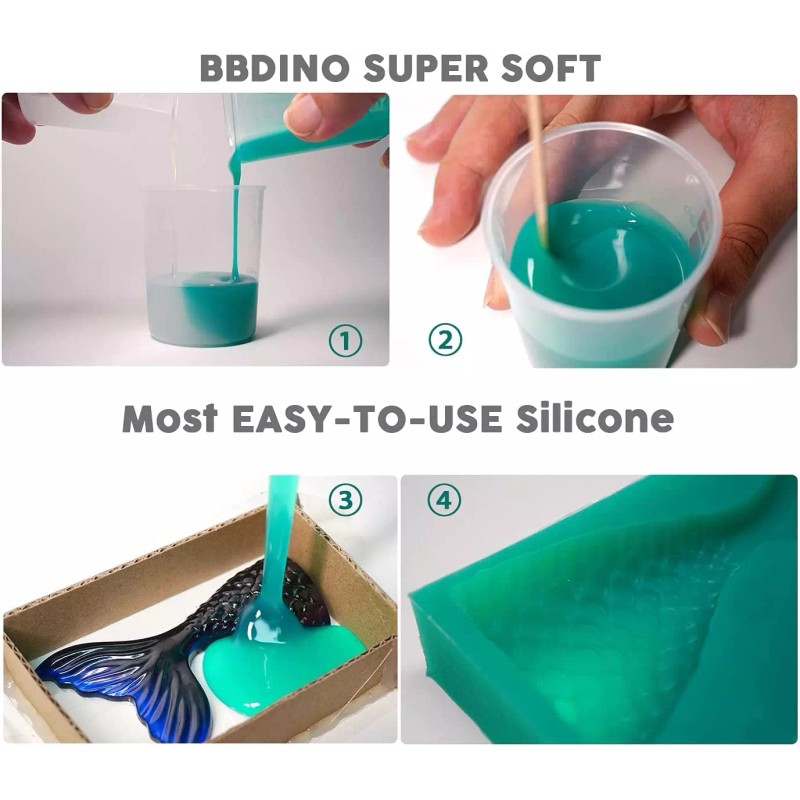 BBDINO SUPER SOFT

①

②

Most EASY-TO-USE Silicone

③

④