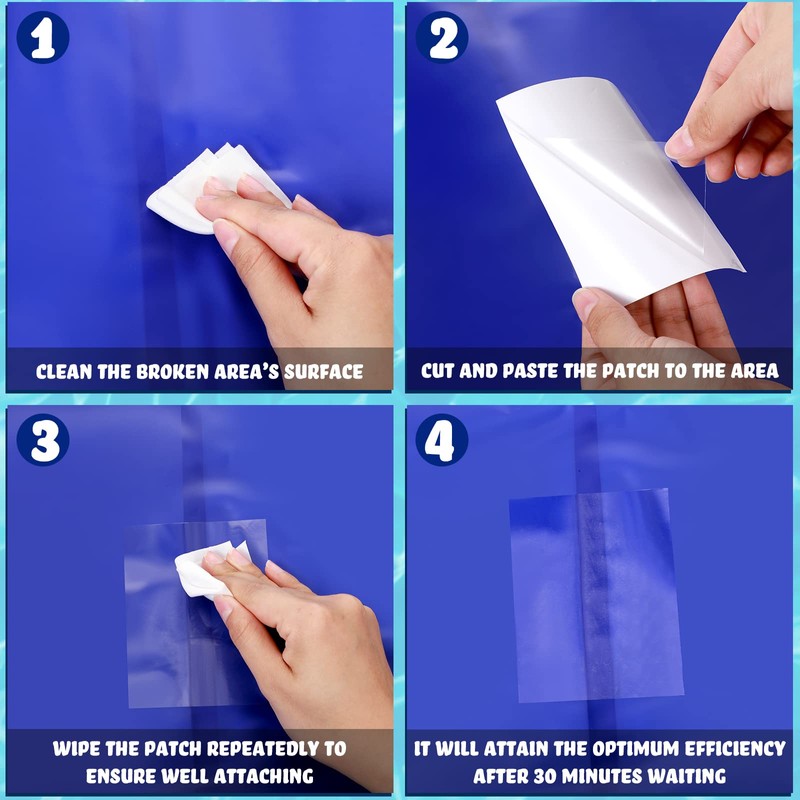 1

CLEAN THE BROKEN AREA'S SURFACE

2

CUT AND PASTE THE PATCH TO THE AREA

3

WIPE THE PATCH REPEATEDLY TO ENSURE WELL ATTACHING

4

IT WILL ATTAIN THE OPTIMUM EFFICIENCY AFTER 30 MINUTES WAITING