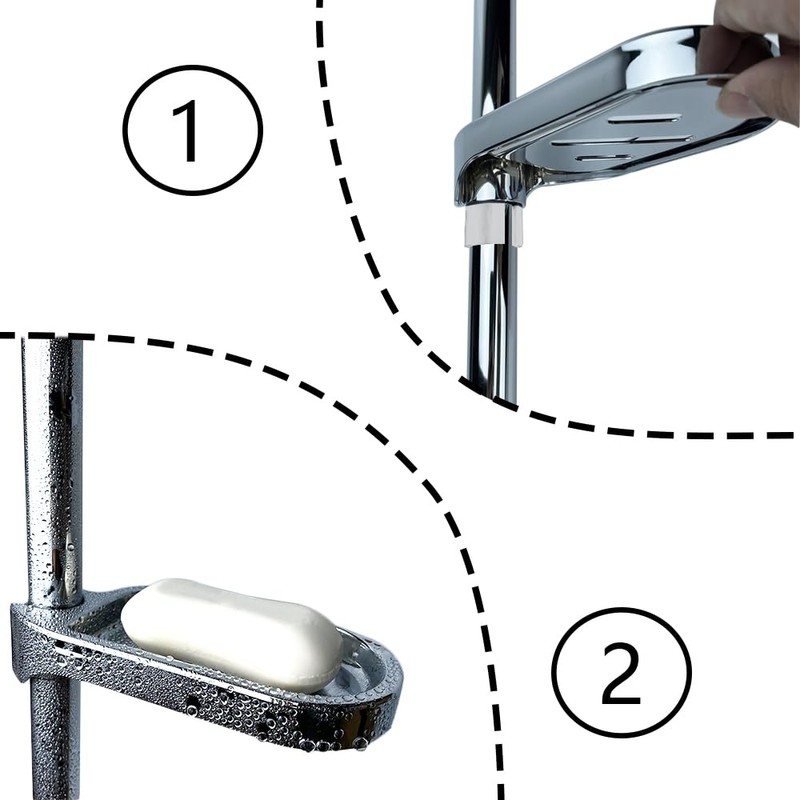 1

2