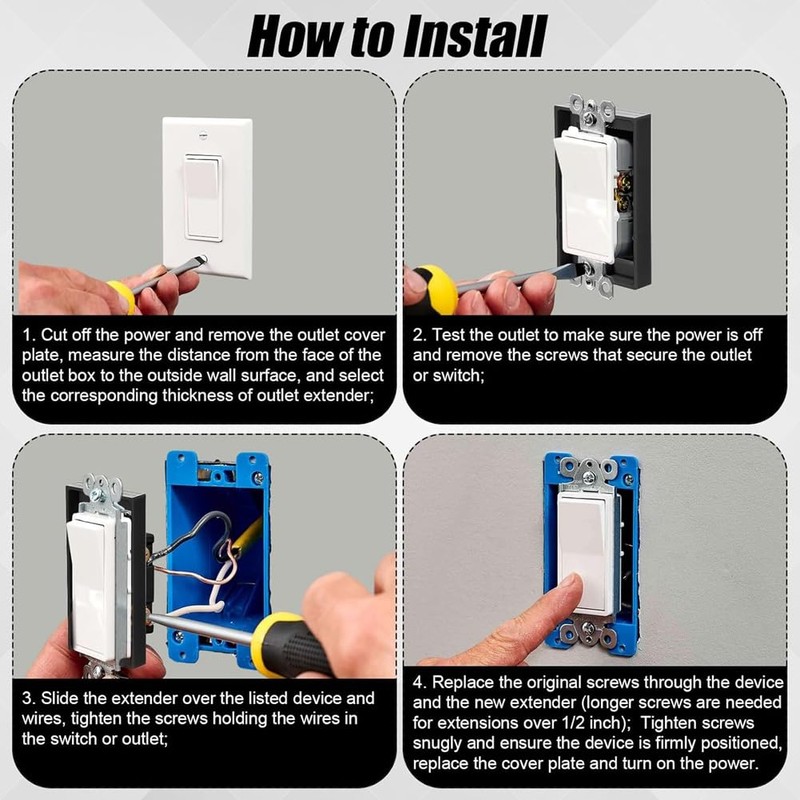 How to Install

1. Cut off the power and remove the outlet cover plate, measure the distance from the face of the outlet box to the outside wall surface, and select the corresponding thickness of outlet extender;

2. Test the outlet to make sure the power is off and remove the screws that secure the outlet or switch;

3. Slide the extender over the listed device and wires, tighten the screws holding the wires in the switch or outlet;

4. Replace the original screws through the device and the new extender (longer screws are needed for extensions over 1/2 inch); Tighten screws snugly and ensure the device is firmly positioned, replace the cover plate and turn on the power.