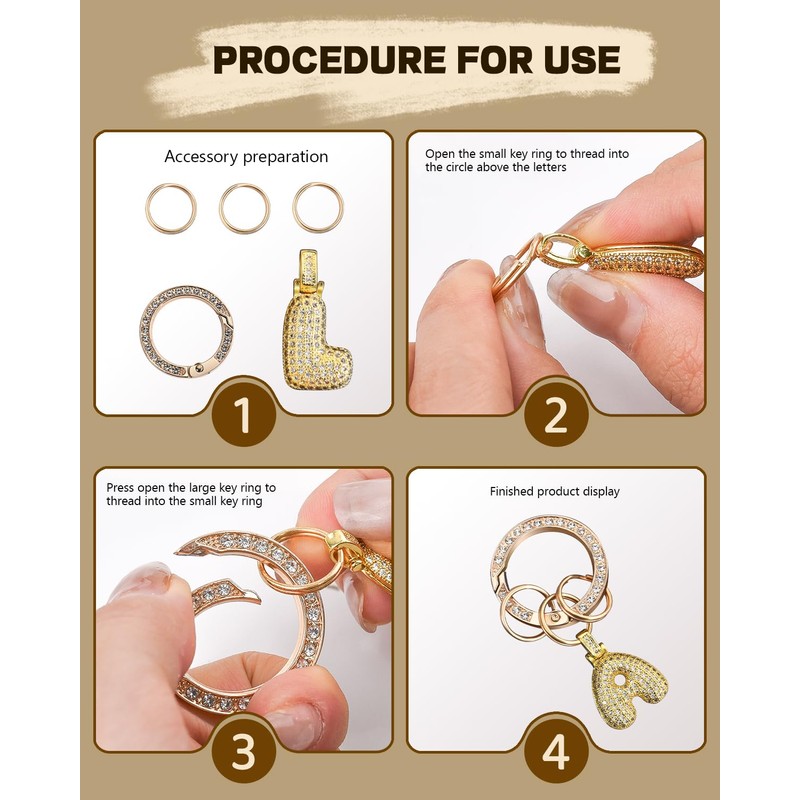 PROCEDURE FOR USE

Accessory preparation

1

Open the small key ring to thread into the circle above the letters

2

Press open the large key ring to thread into the small key ring

3

Finished product display

4