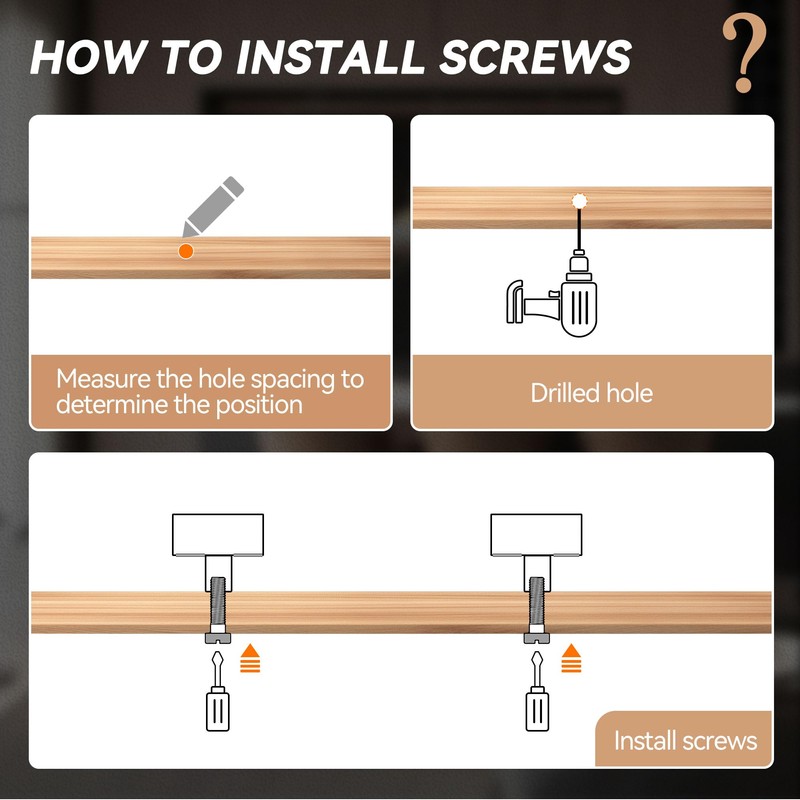 HOW TO INSTALL SCREWS ?

Measure the hole spacing to determine the position

Drilled hole

Install screws