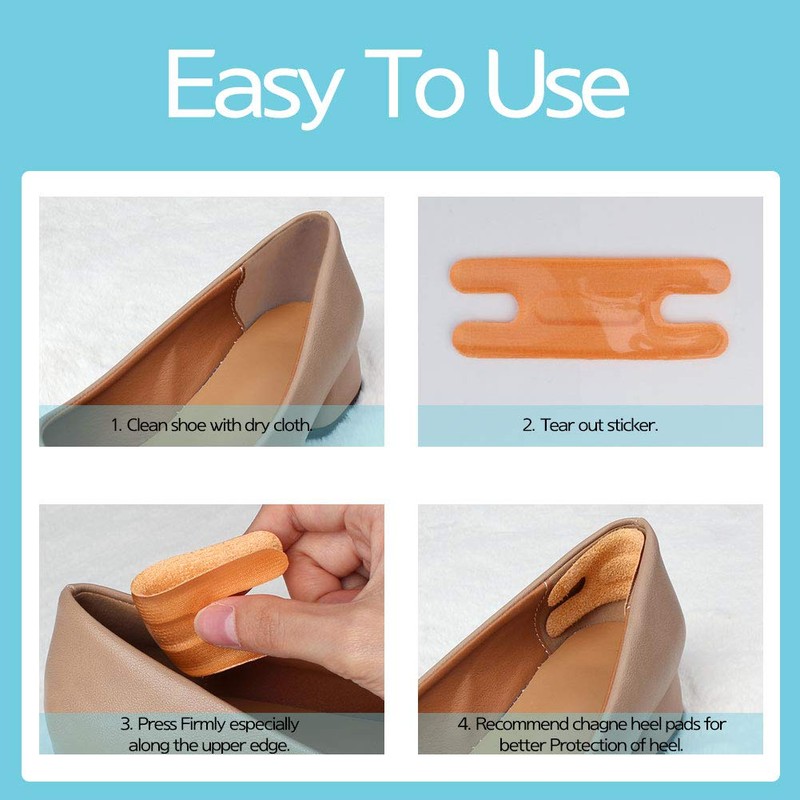 Easy To Use

1. Clean shoe with dry cloth.

2. Tear out sticker.

3. Press Firmly especially along the upper edge.

4. Recommend chagne heel pads for better Protection of heel.