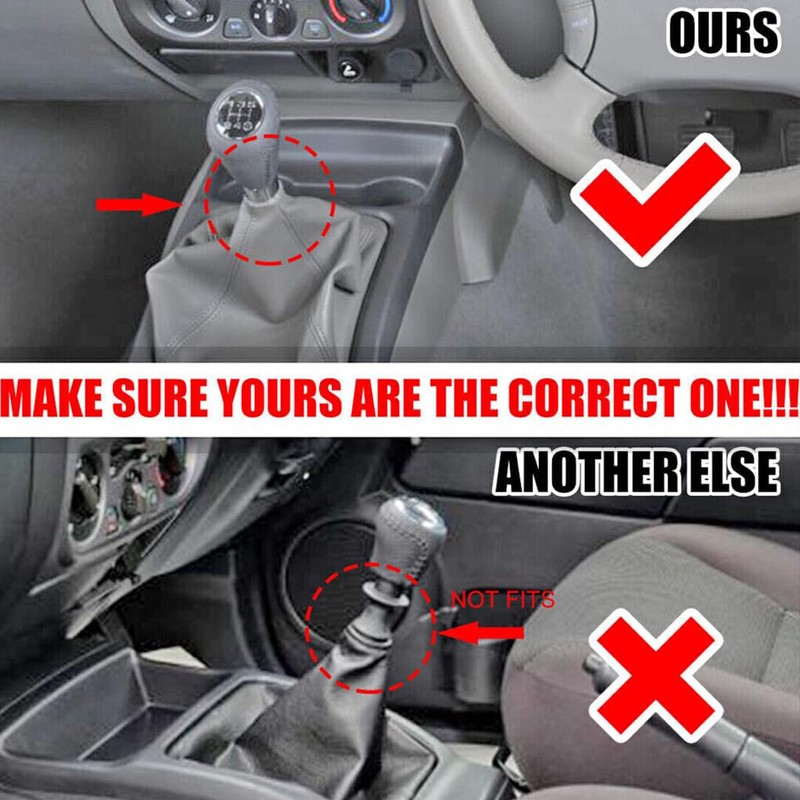 OURS

MAKE SURE YOURS ARE THE CORRECT ONE!!!

ANOTHER ELSE

NOT FITS