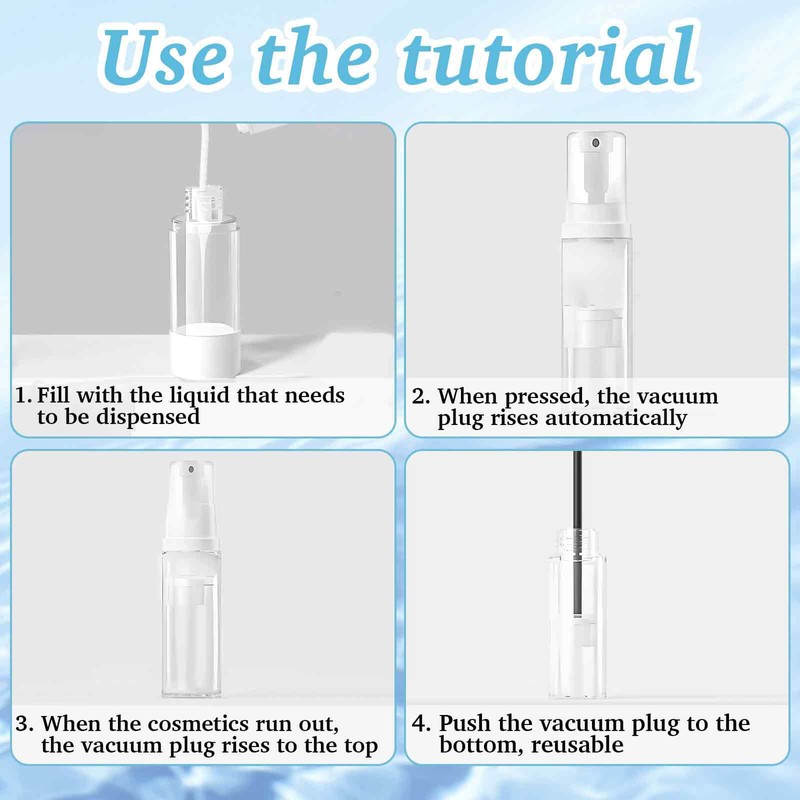 Use the tutorial

1. Fill with the liquid that needs to be dispensed

2. When pressed, the vacuum plug rises automatically

3. When the cosmetics run out, the vacuum plug rises to the top

4. Push the vacuum plug to the bottom, reusable