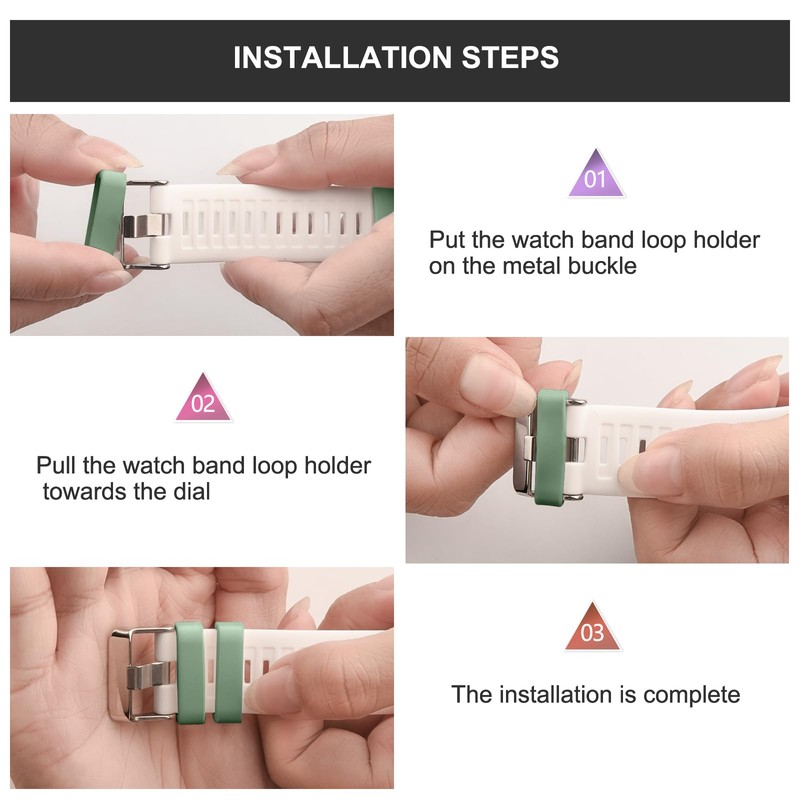 INSTALLATION STEPS

01

Put the watch band loop holder on the metal buckle

02

Pull the watch band loop holder towards the dial

03

The installation is complete