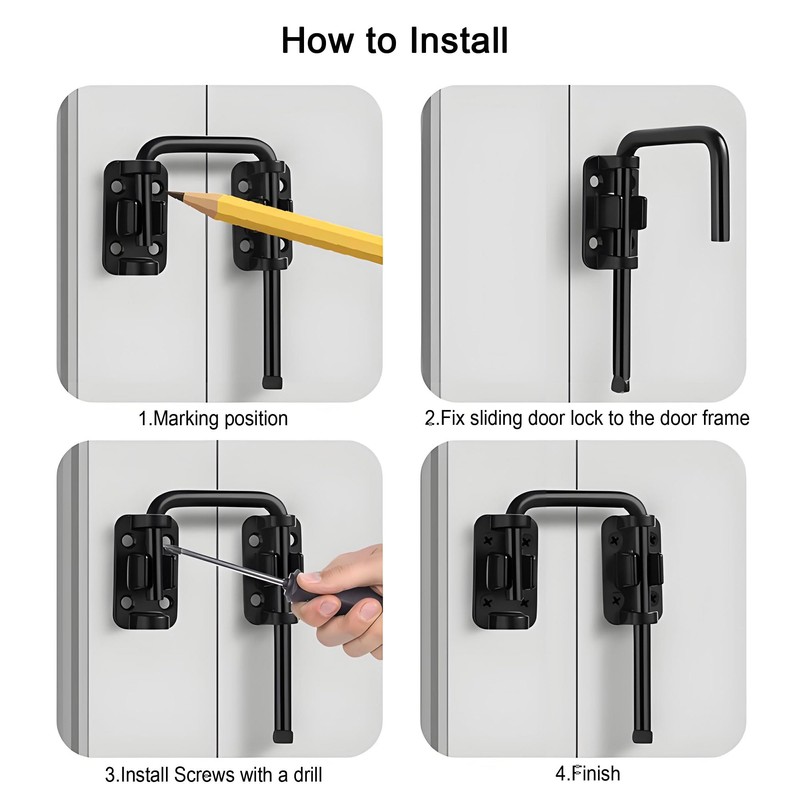 How to Install

1.Marking position

2.Fix sliding door lock to the door frame

3.Install Screws with a drill

4.Finish