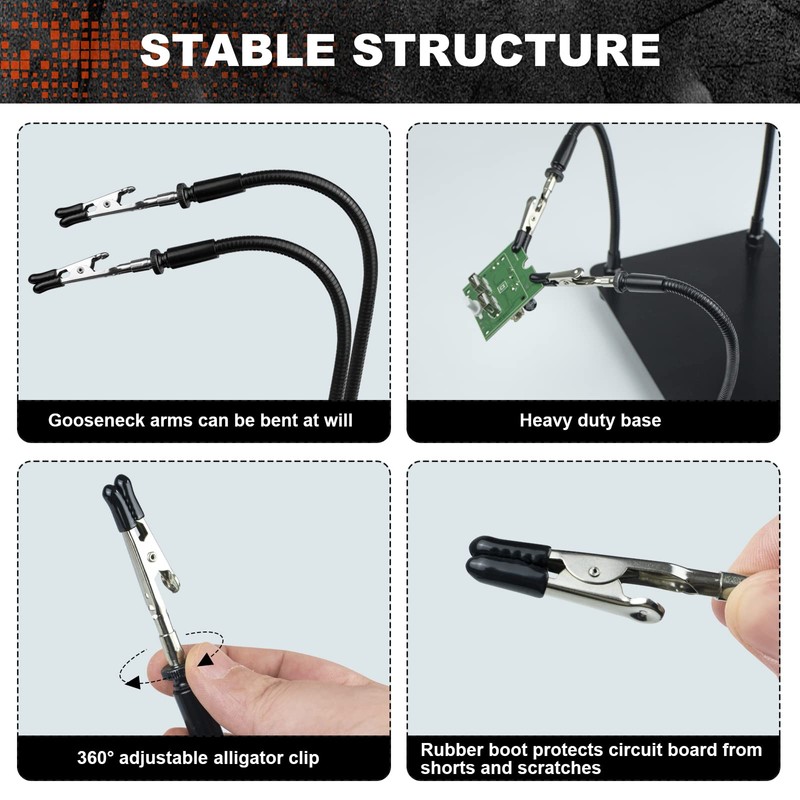 STABLE STRUCTURE

Gooseneck arms can be bent at will

Heavy duty base

360° adjustable alligator clip

Rubber boot protects circuit board from shorts and scratches