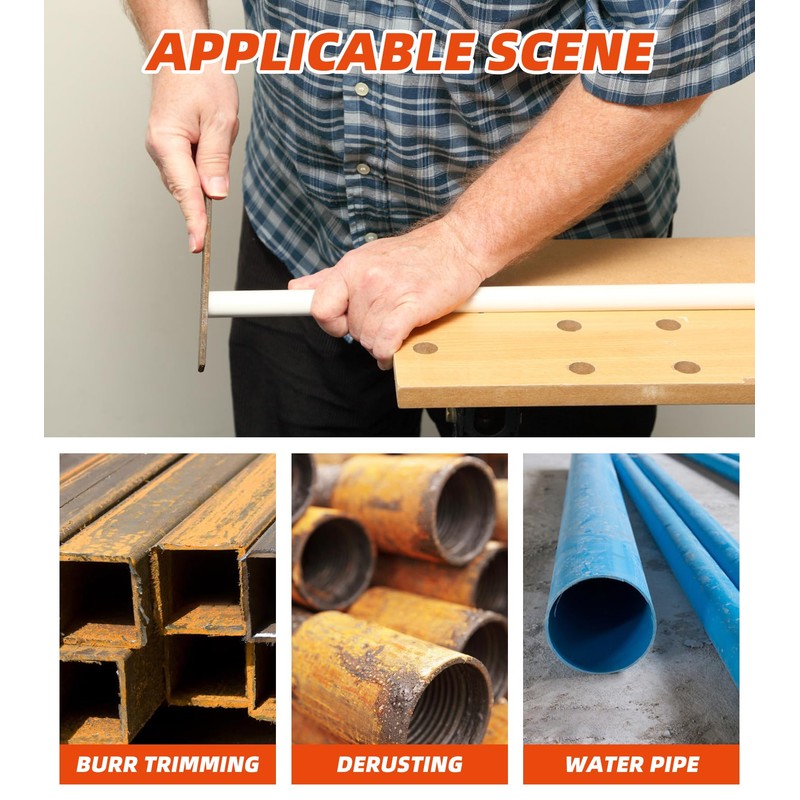 APPLICABLE SCENE

BURR TRIMMING

DERUSTING

WATER PIPE