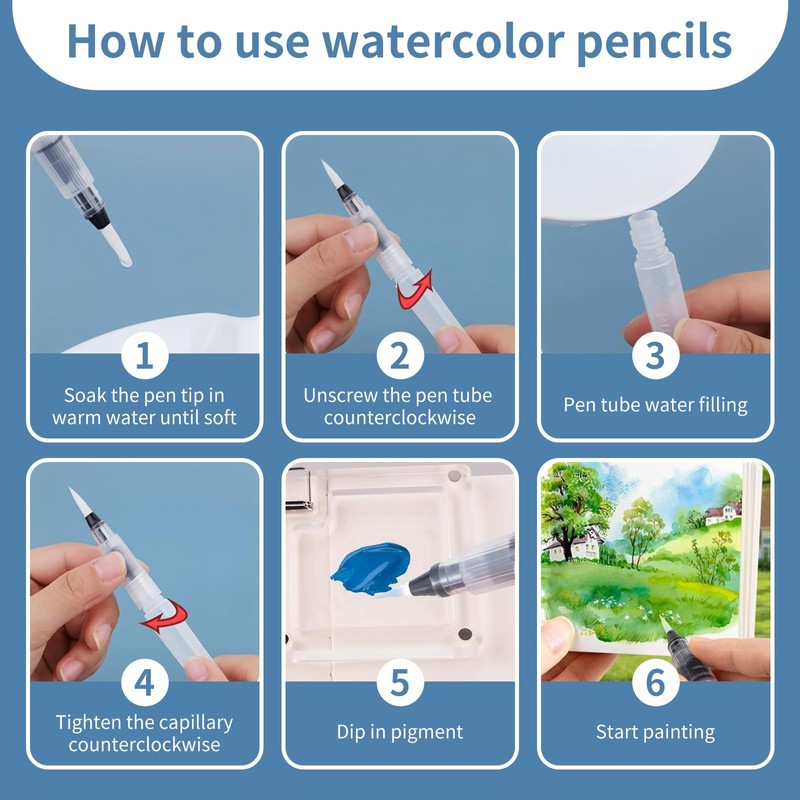 How to use watercolor pencils

1
Soak the pen tip in warm water until soft

2
Unscrew the pen tube counterclockwise

3
Pen tube water filling

4
Tighten the capillary counterclockwise

5
Dip in pigment

6
Start painting