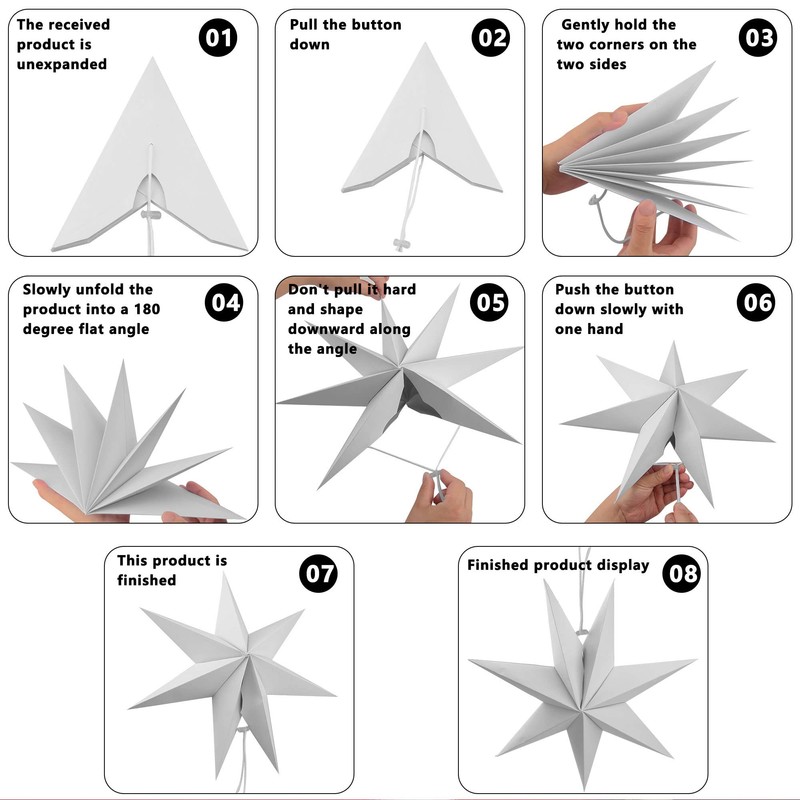 The received product is unexpanded

01

Pull the button down

02

Gently hold the two corners on the two sides

03

Slowly unfold the product into a 180 degree flat angle

04

Don't pull it hard and shape downward along the angle

05

Push the button down slowly with one hand

06

This product is finished

07

Finished product display

08