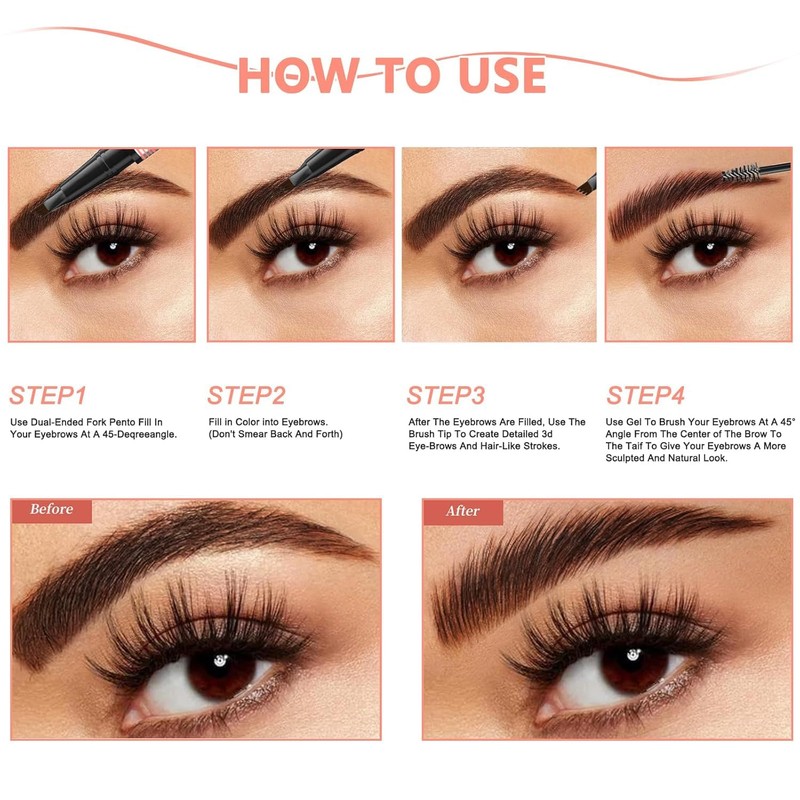 HOW TO USE

STEP1
Use Dual-Ended Fork Pento Fill In Your Eyebrows At A 45-Deqreeangle.

STEP2
Fill in Color into Eyebrows. (Don't Smear Back And Forth)

STEP3
After The Eyebrows Are Filled, Use The Brush Tip To Create Detailed 3d Eye-Brows And Hair-Like Strokes.

STEP4
Use Gel To Brush Your Eyebrows At A 45° Angle From The Center of The Brow To The Taif To Give Your Eyebrows A More Sculpted And Natural Look.

Before

After