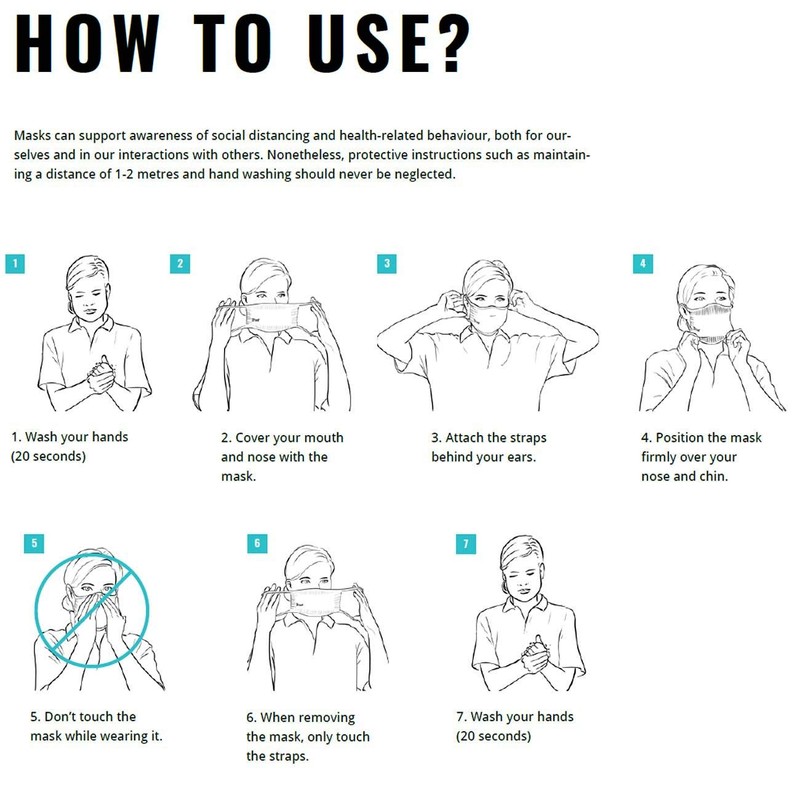 HOW TO USE?

Masks can support awareness of social distancing and health-related behaviour, both for ourselves and in our interactions with others. Nonetheless, protective instructions such as maintaining a distance of 1-2 metres and hand washing should never be neglected.

1

1. Wash your hands (20 seconds)

2

2. Cover your mouth and nose with the mask.

3

3. Attach the straps behind your ears.

4

4. Position the mask firmly over your nose and chin.

5

5. Don't touch the mask while wearing it.

6

6. When removing the mask, only touch the straps.

7

7. Wash your hands (20 seconds)