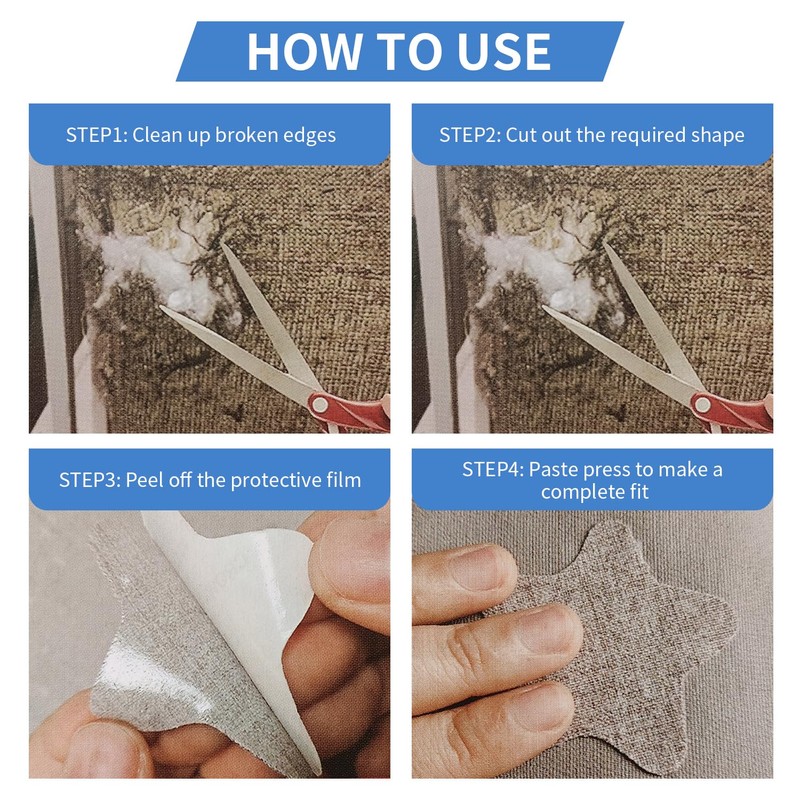 HOW TO USE

STEP1: Clean up broken edges

STEP2: Cut out the required shape

STEP3: Peel off the protective film

STEP4: Paste press to make a complete fit