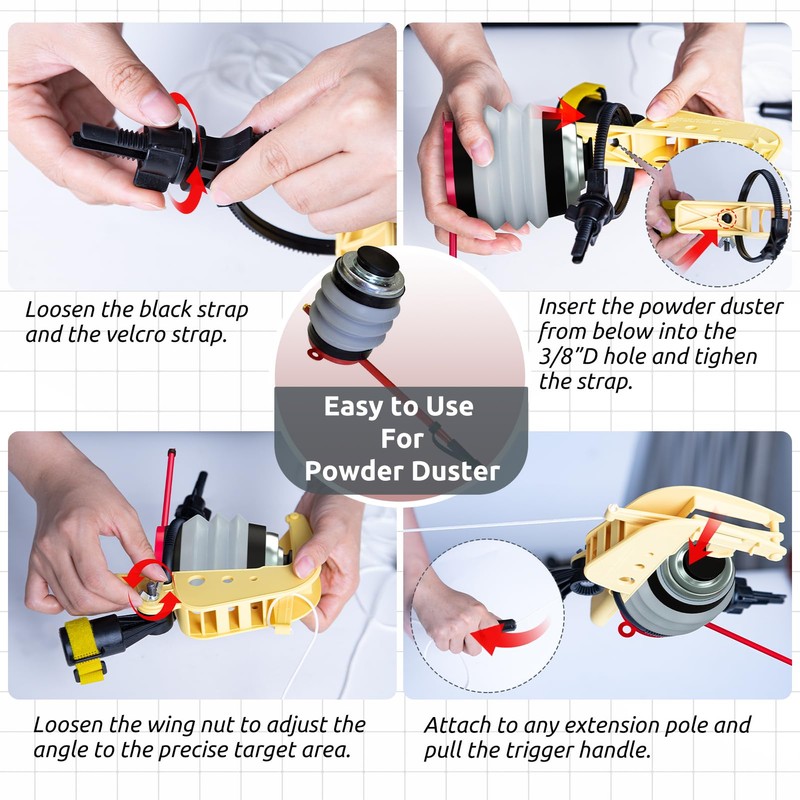 Loosen the black strap and the velcro strap.

Insert the powder duster from below into the 3/8"D hole and tighen the strap.

Easy to Use For Powder Duster

Loosen the wing nut to adjust the angle to the precise target area.

Attach to any extension pole and pull the trigger handle.