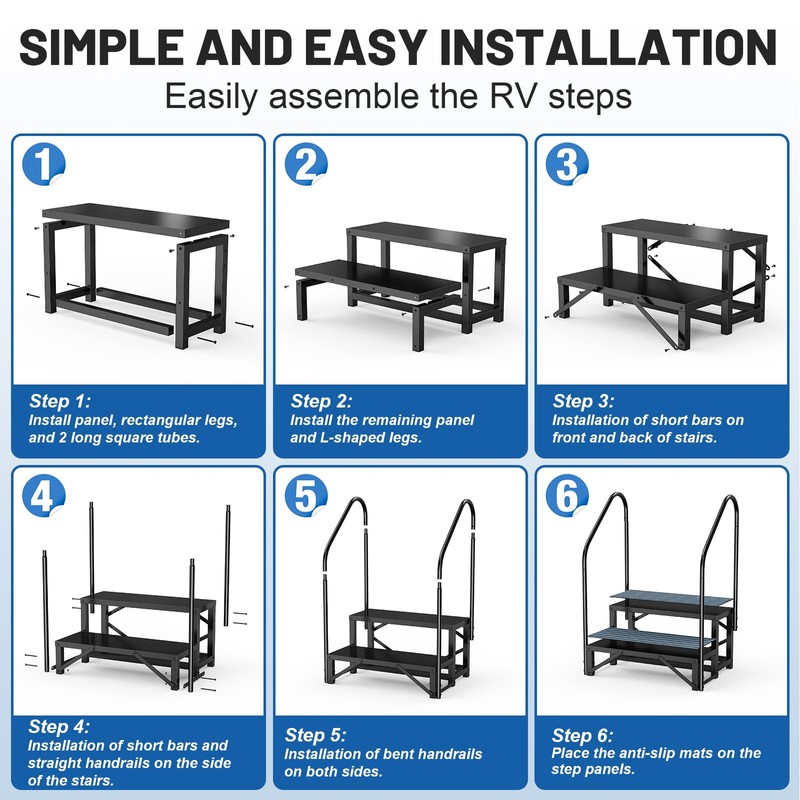 SIMPLE AND EASY INSTALLATION

Easily assemble the RV steps

1

Step 1:
Install panel, rectangular legs, and 2 long square tubes.

2

Step 2:
Install the remaining panel and L-shaped legs.

3

Step 3:
Installation of short bars on front and back of stairs.

4

Step 4:
Installation of short bars and straight handrails on the side of the stairs.

5

Step 5:
Installation of bent handrails on both sides.

6

Step 6:
Place the anti-slip mats on the step panels.