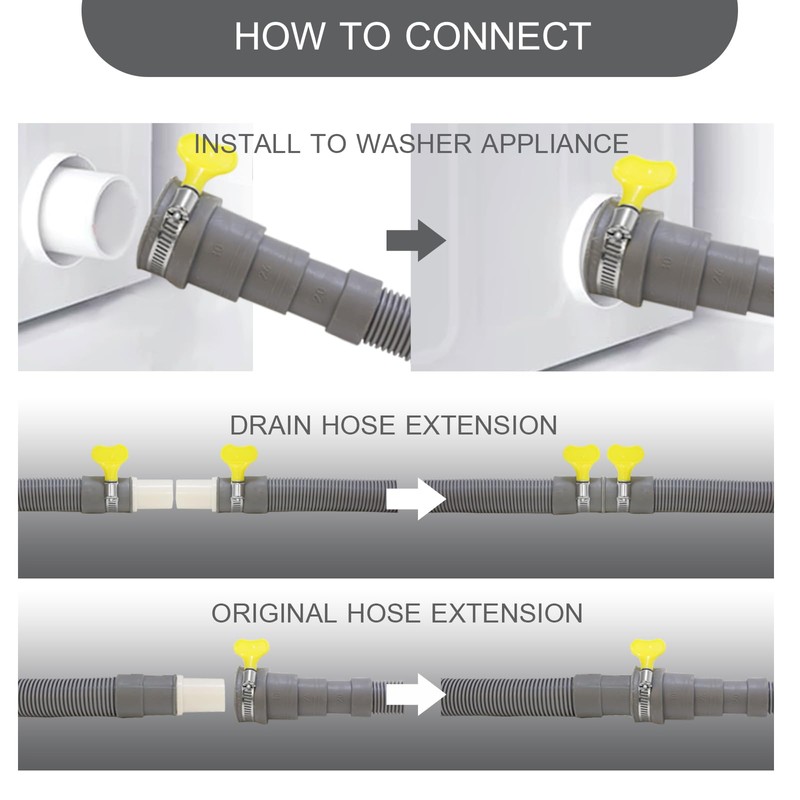 HOW TO CONNECT

INSTALL TO WASHER APPLIANCE

DRAIN HOSE EXTENSION

ORIGINAL HOSE EXTENSION