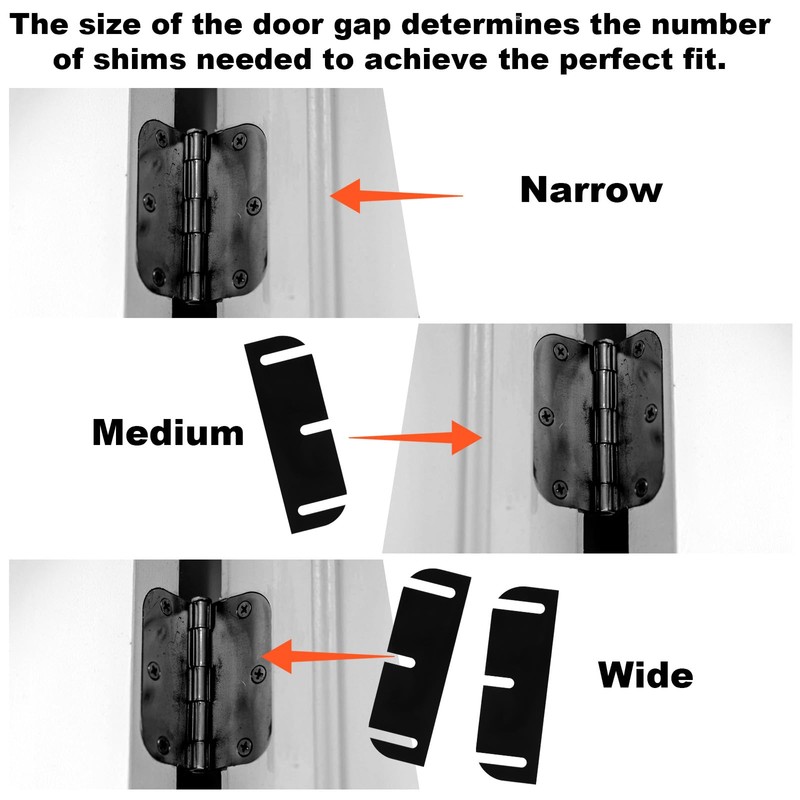 The size of the door gap determines the number of shims needed to achieve the perfect fit.

Narrow

Medium

Wide