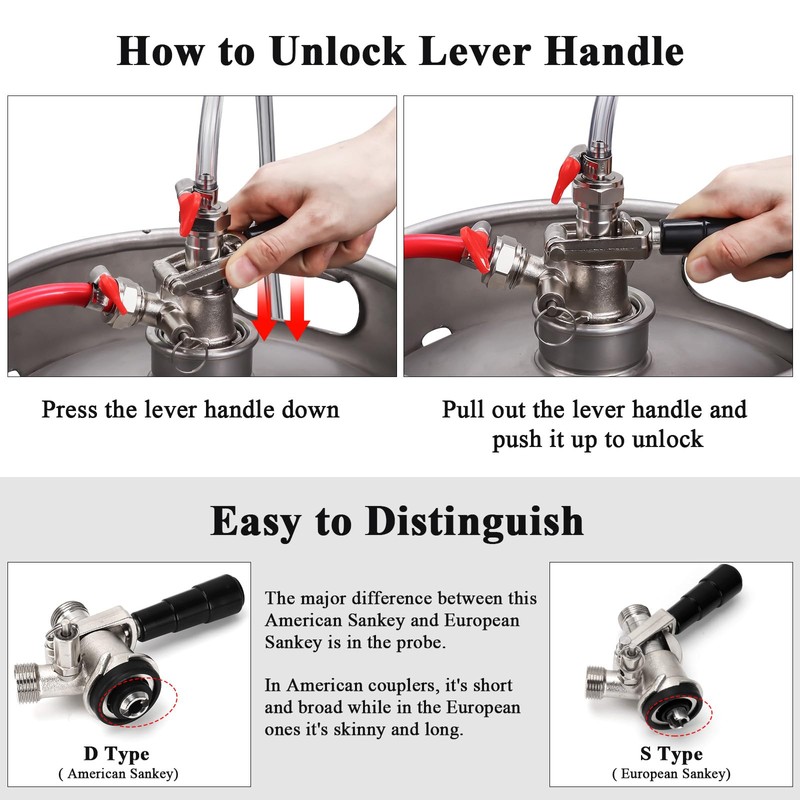 How to Unlock Lever Handle

Press the lever handle down

Pull out the lever handle and push it up to unlock

Easy to Distinguish

D Type
( American Sankey)

The major difference between this American Sankey and European Sankey is in the probe.

In American couplers, it's short and broad while in the European ones it's skinny and long.

S Type
( European Sankey)