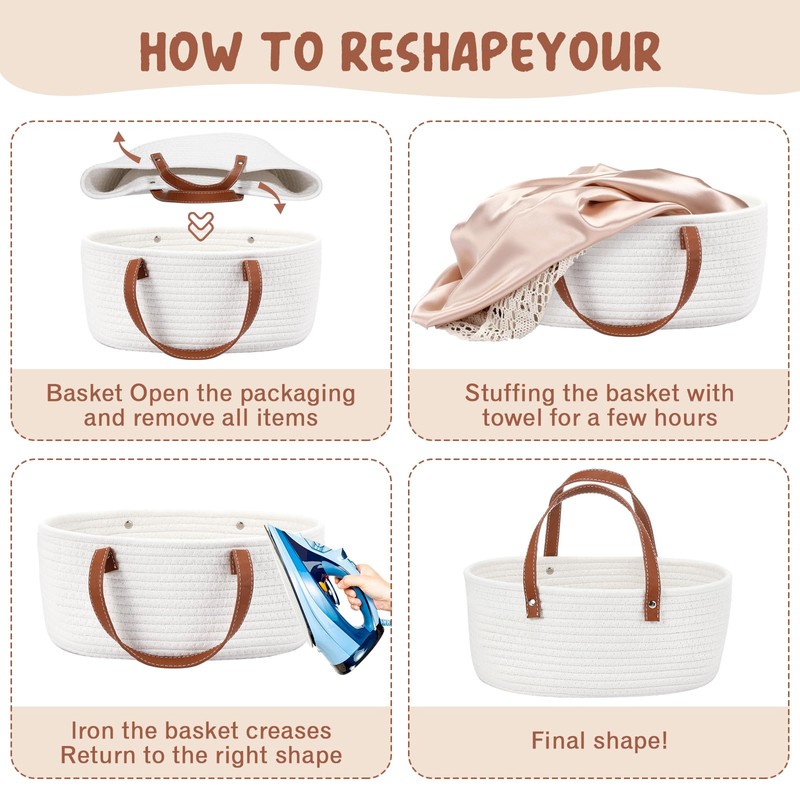 HOW TO RESHAPEYOUR

Basket Open the packaging and remove all items

Stuffing the basket with towel for a few hours

Iron the basket creases Return to the right shape

Final shape!