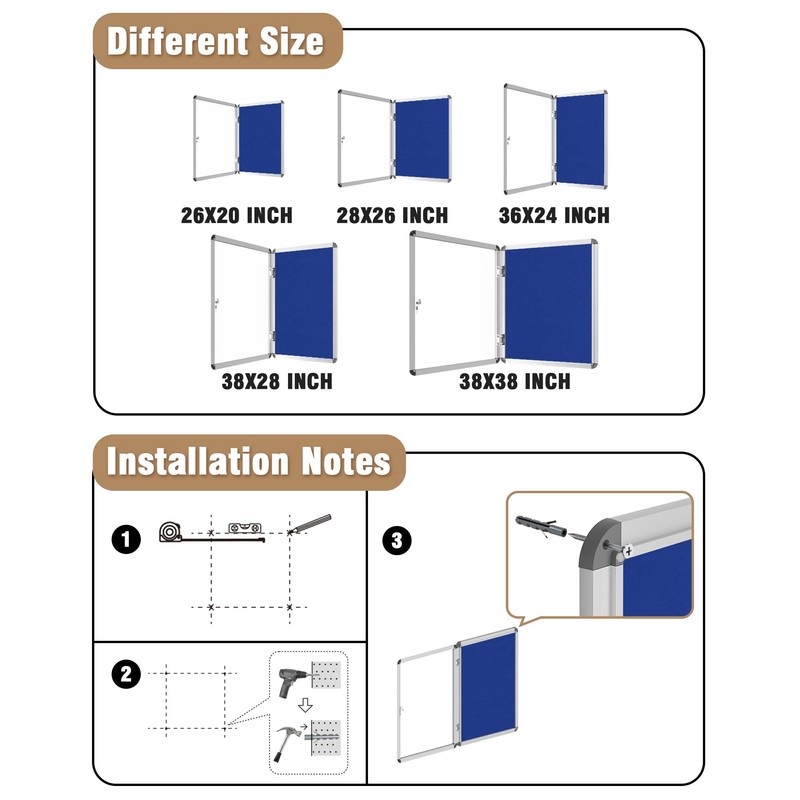 Different Size

26X20 INCH

28X26 INCH

36X24 INCH

38X28 INCH

38X38 INCH

Installation Notes

1

2

3