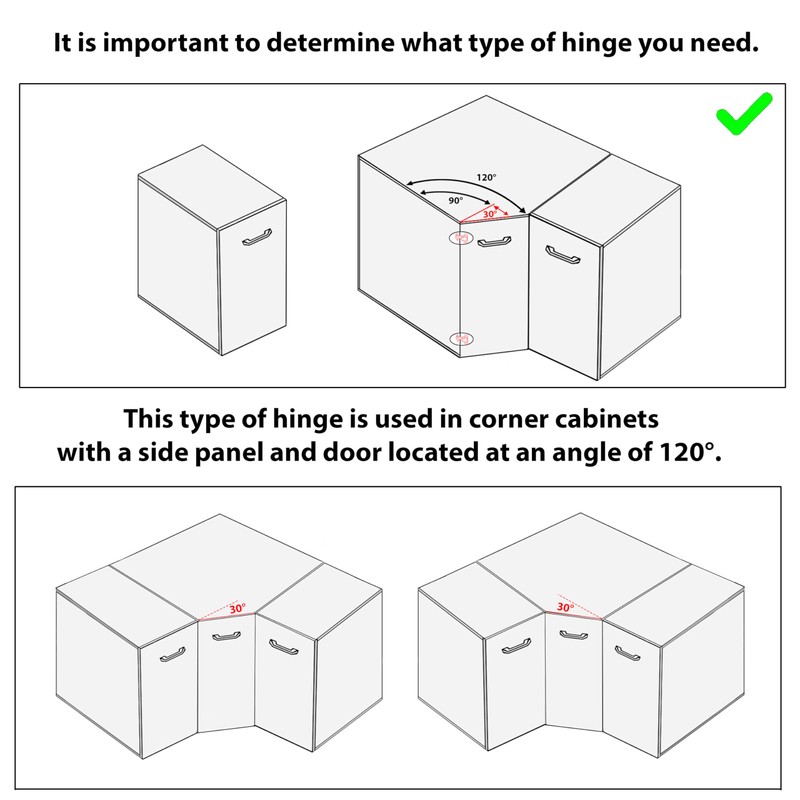 It is important to determine what type of hinge you need.

120°

90°

30°

This type of hinge is used in corner cabinets with a side panel and door located at an angle of 120°.

30°

30°