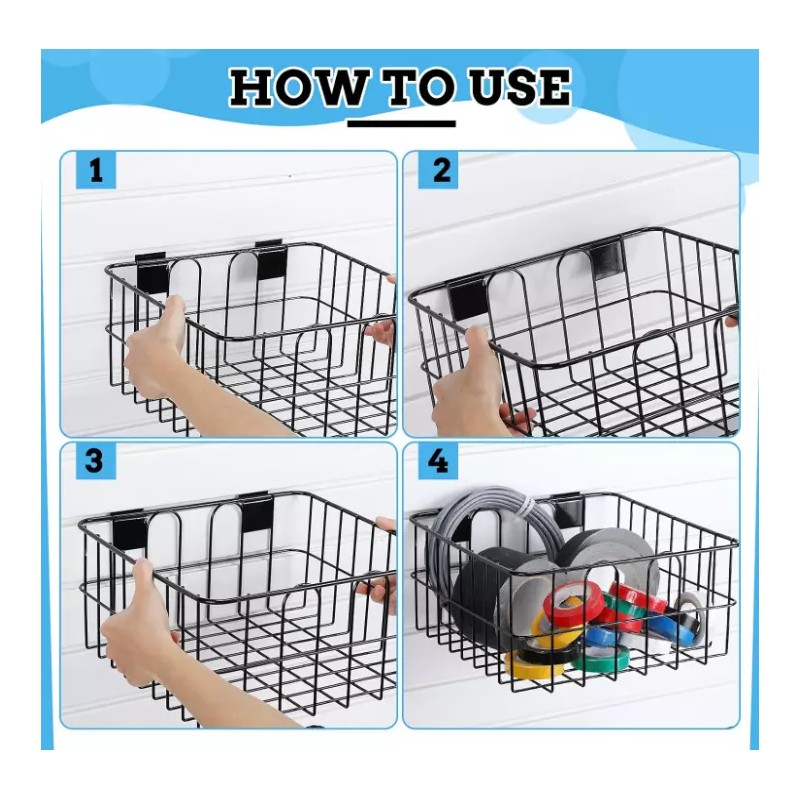 HOW TO USE

1

2

3

4