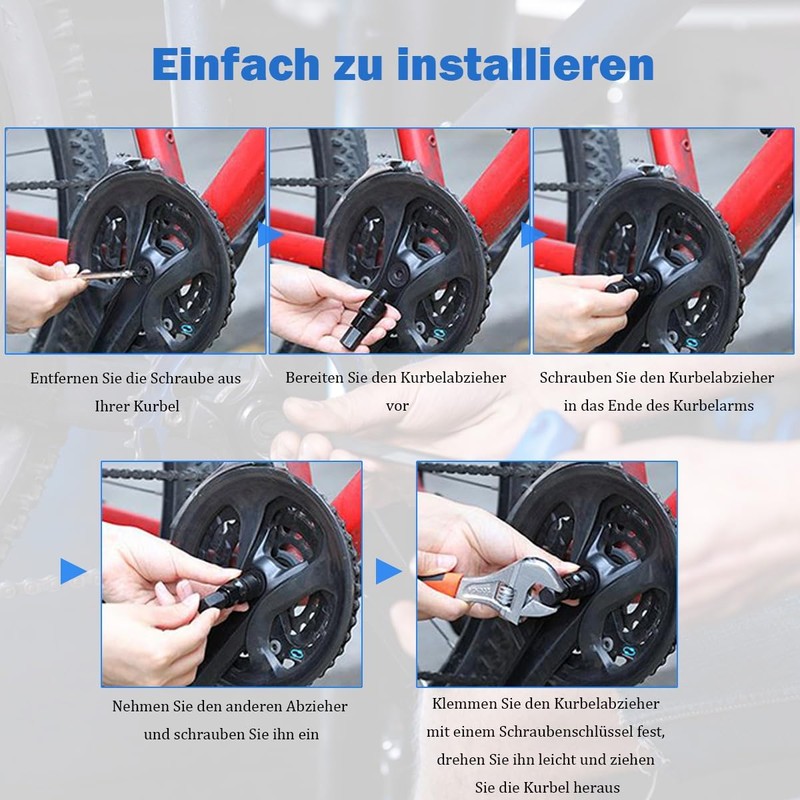 Einfach zu installieren

Entfernen Sie die Schraube aus Ihrer Kurbel

Bereiten Sie den Kurbelabzieher vor

Schrauben Sie den Kurbelabzieher in das Ende des Kurbelarms

Nehmen Sie den anderen Abzieher und schrauben Sie ihn ein

Klemmen Sie den Kurbelabzieher mit einem Schraubenschlüssel fest, drehen Sie ihn leicht und ziehen Sie die Kurbel heraus