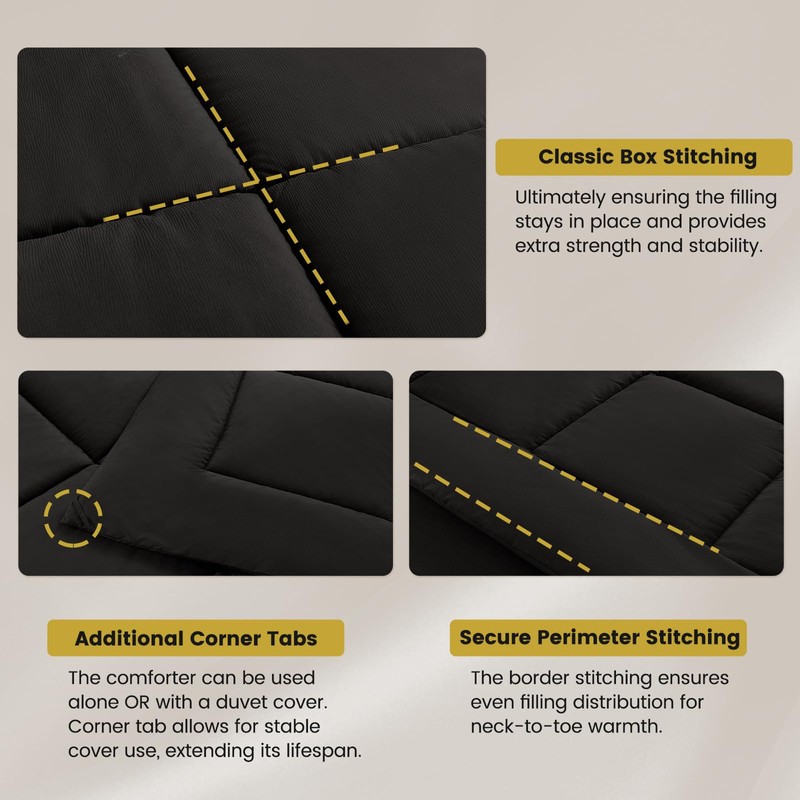 Classic Box Stitching

Ultimately ensuring the filling stays in place and provides extra strength and stability.

Additional Corner Tabs

The comforter can be used alone OR with a duvet cover. Corner tab allows for stable cover use, extending its lifespan.

Secure Perimeter Stitching

The border stitching ensures even filling distribution for neck-to-toe warmth.