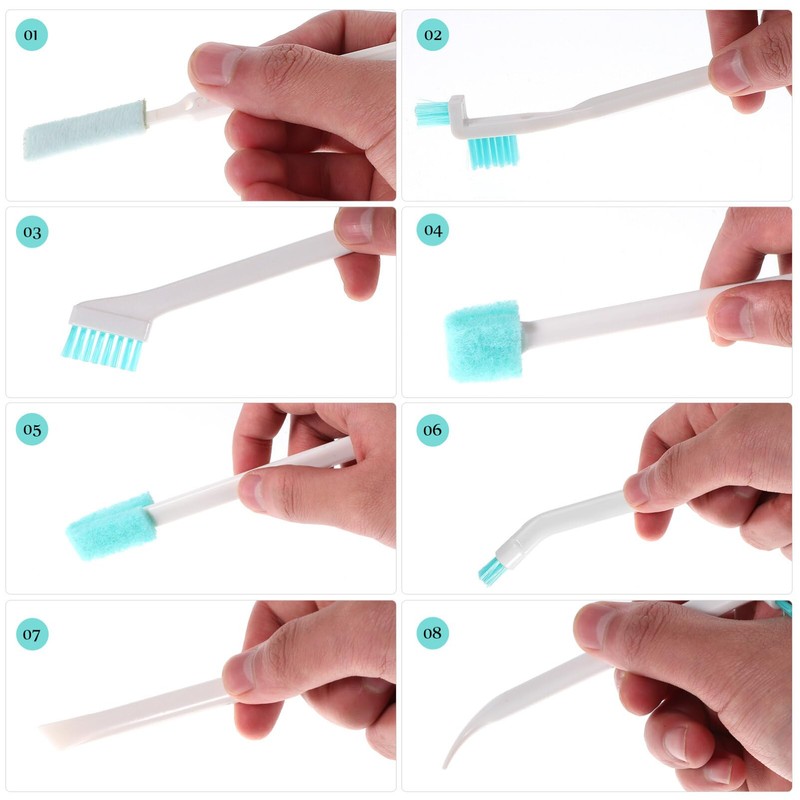 01

02

03

04

05

06

07

08