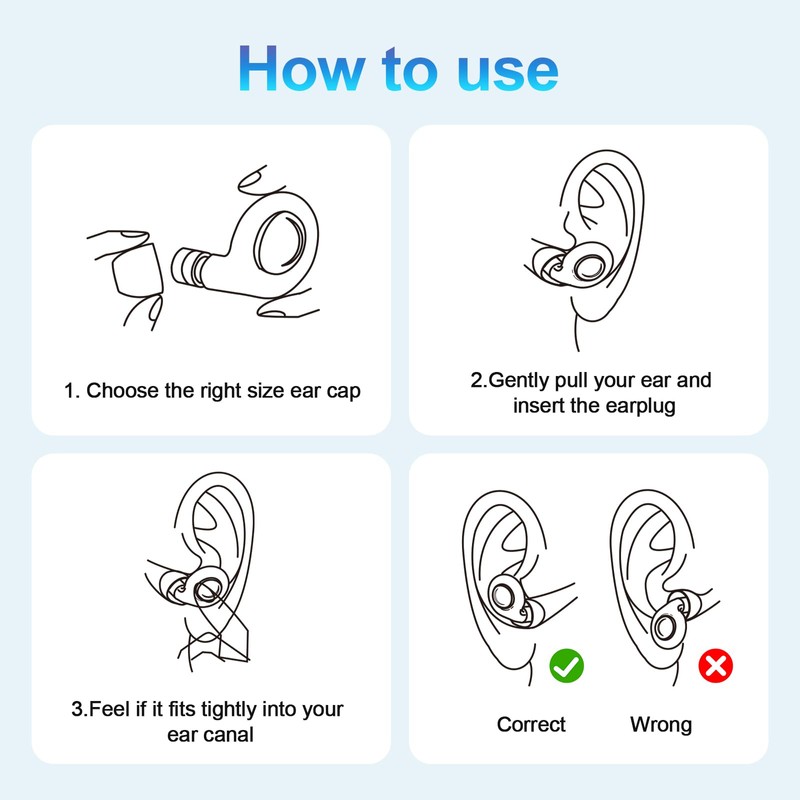 How to use

1. Choose the right size ear cap

2.Gently pull your ear and insert the earplug

3.Feel if it fits tightly into your ear canal

Correct

Wrong