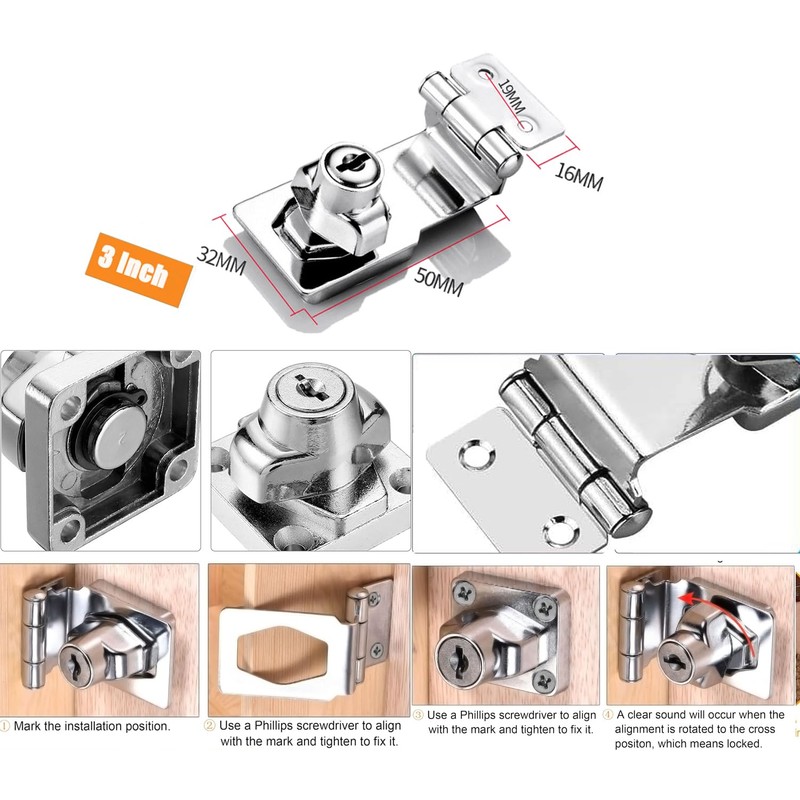 19MM
16MM
3 Inch
32MM
50MM

① Mark the installation position.

② Use a Phillips screwdriver to align with the mark and tighten to fix it.

③ Use a Phillips screwdriver to align with the mark and tighten to fix it.

④ A clear sound will occur when the alignment is rotated to the cross positon, which means locked.