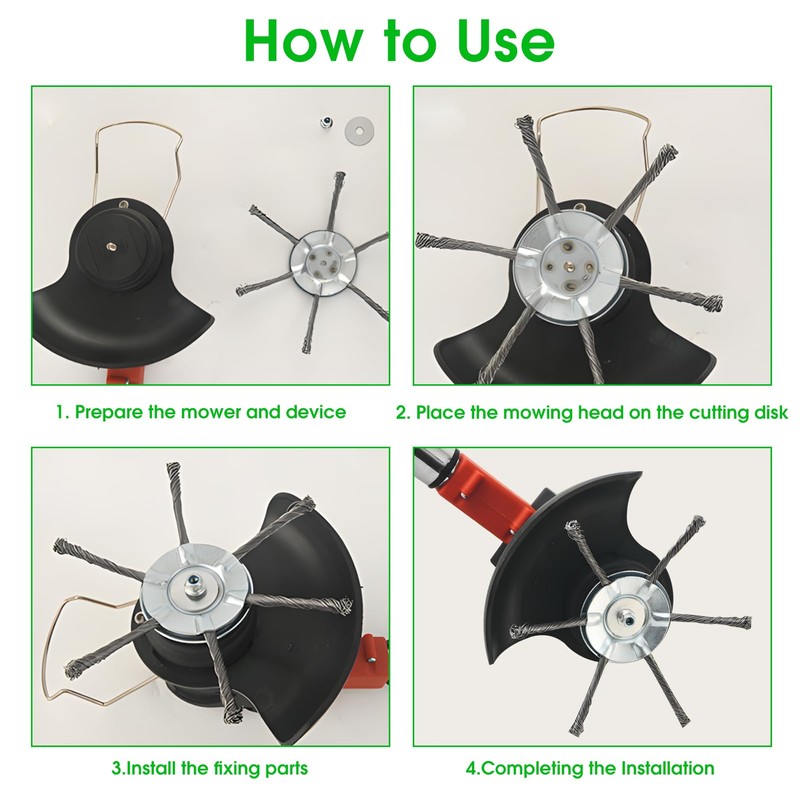 How to Use

1. Prepare the mower and device

2. Place the mowing head on the cutting disk

3.Install the fixing parts

4.Completing the Installation