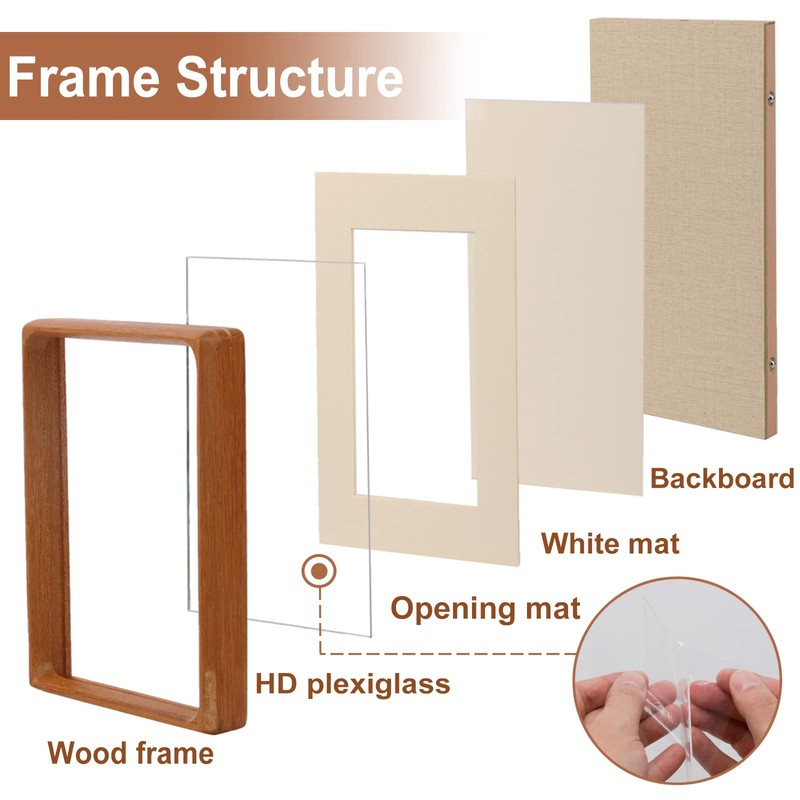 Frame Structure

Backboard

White mat

Opening mat

HD plexiglass

Wood frame