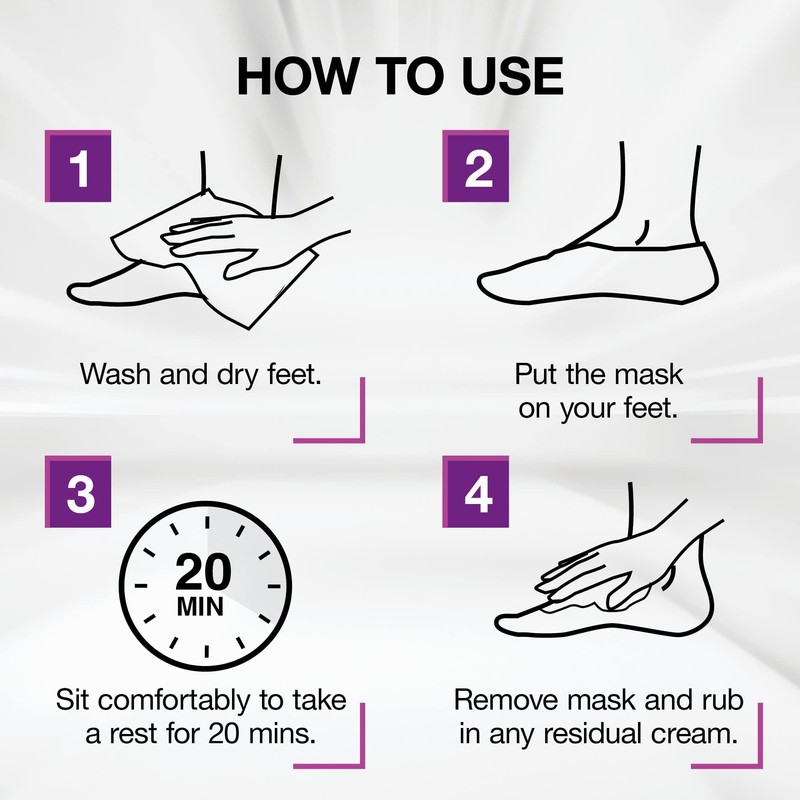 HOW TO USE

1

Wash and dry feet.

2

Put the mask on your feet.

3

20 MIN

Sit comfortably to take a rest for 20 mins.

4

Remove mask and rub in any residual cream.