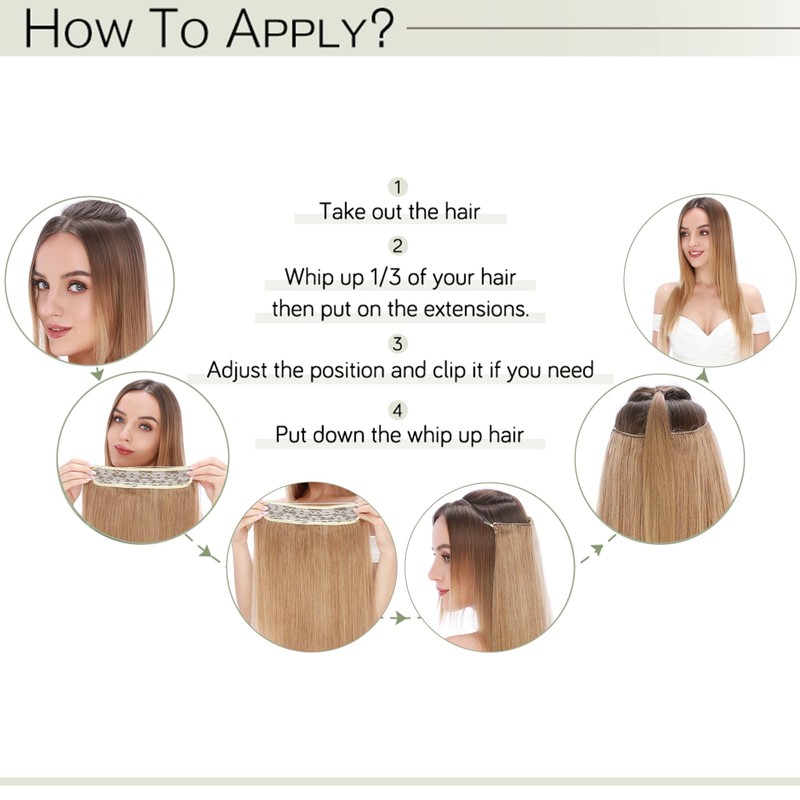 HOW TO APPLY?

1
Take out the hair

2
Whip up 1/3 of your hair then put on the extensions.

3
Adjust the position and clip it if you need

4
Put down the whip up hair