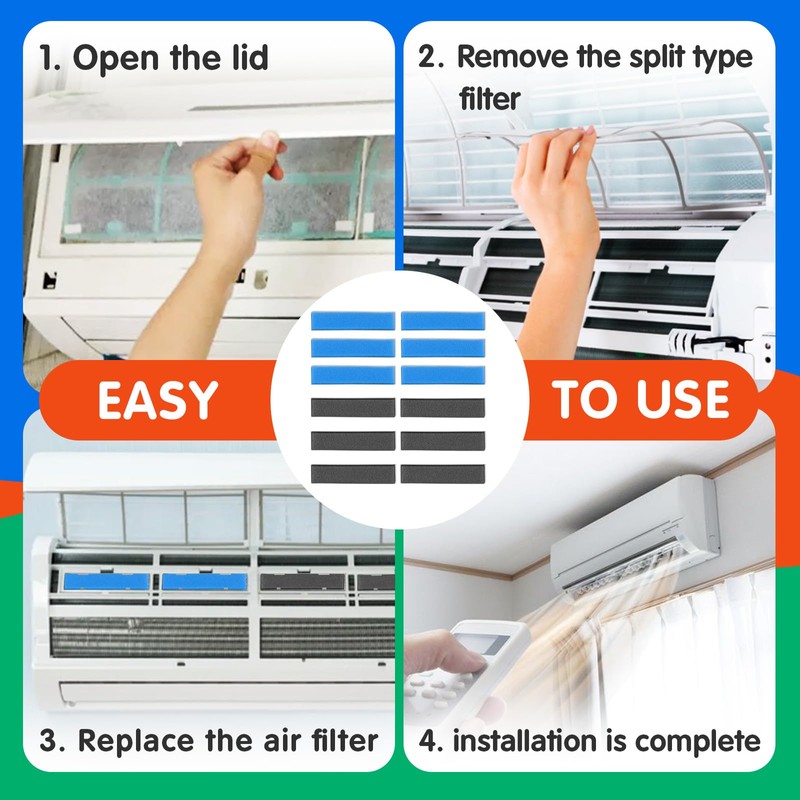 1. Open the lid

2. Remove the split type filter

EASY

TO USE

3. Replace the air filter

4. installation is complete