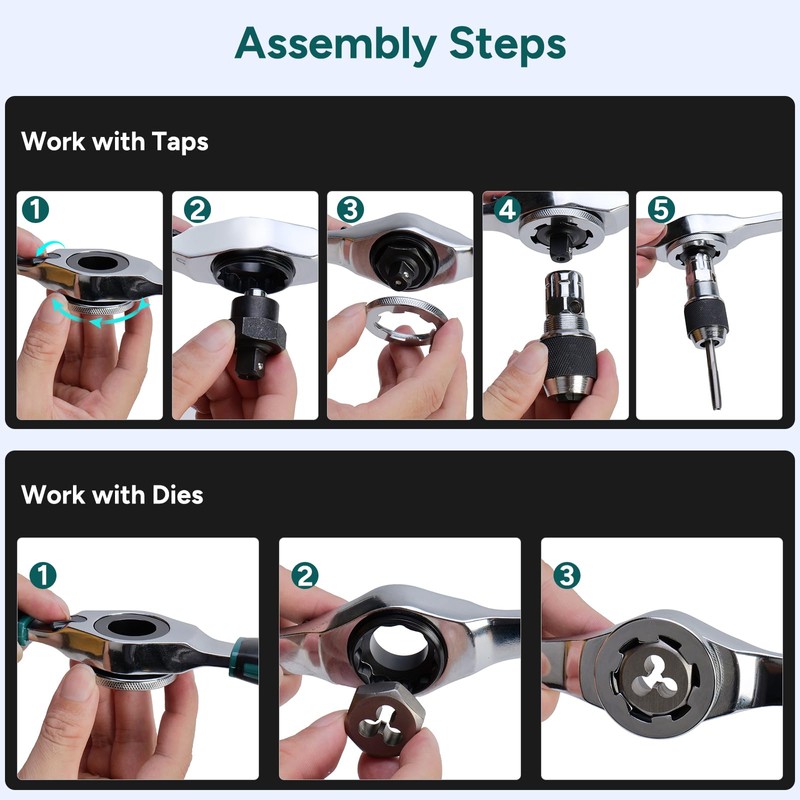 Assembly Steps

Work with Taps

1

2

3

4

5

Work with Dies

1

2

3